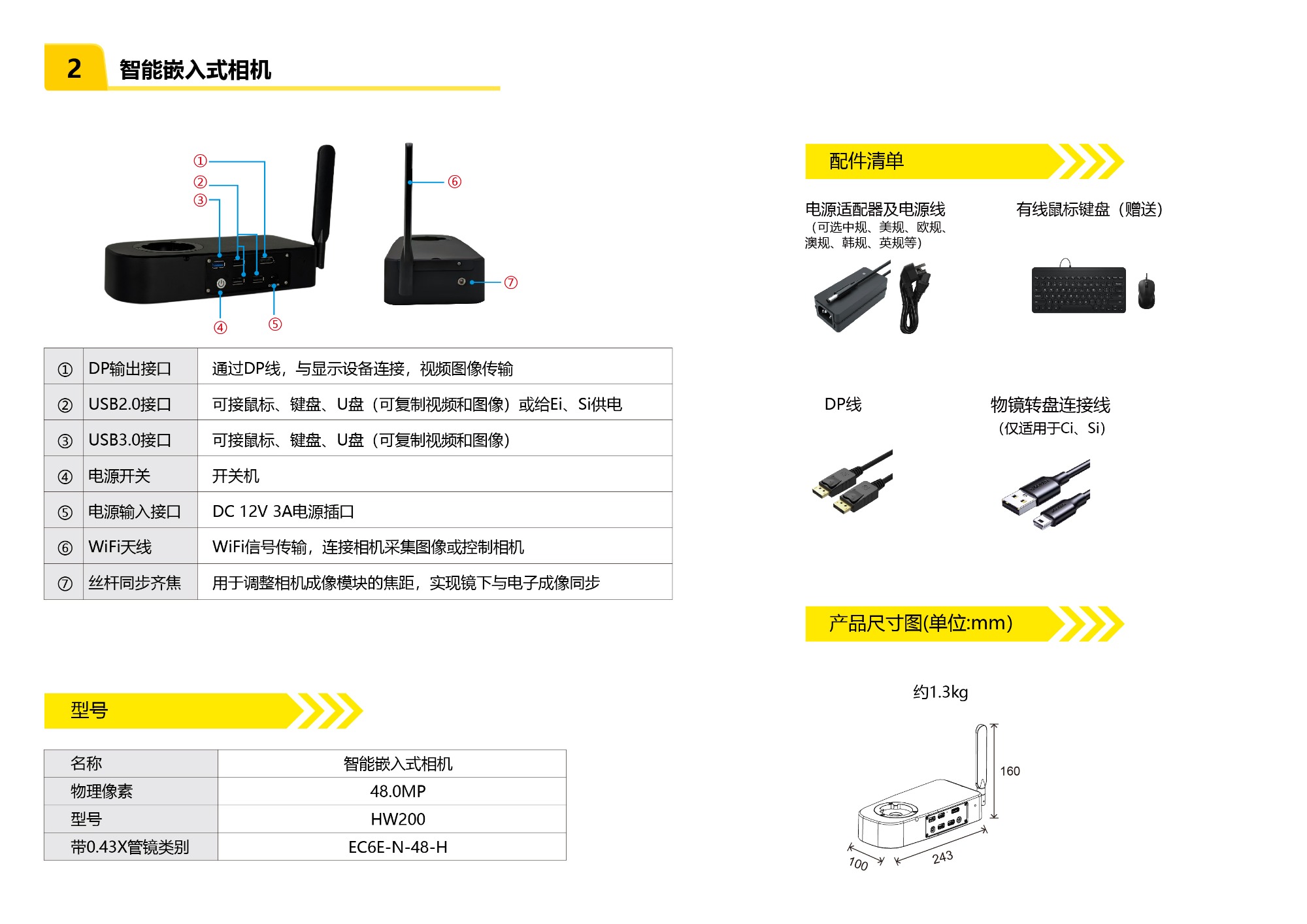 2 智能嵌入式相机

①
②
③
⑥
⑦
④
⑤

| ① | DP输出接口 | 通过DP线，与显示设备连接，视频图像传输 |
|---|---|---|
| ② | USB2.0接口 | 可接鼠标、键盘、U盘（可复制视频和图像）或给Ei、Si供电 |
| ③ | USB3.0接口 | 可接鼠标、键盘、U盘（可复制视频和图像） |
| ④ | 电源开关 | 开关机 |
| ⑤ | 电源输入接口 | DC 12V 3A电源插口 |
| ⑥ | WiFi天线 | WiFi信号传输，连接相机采集图像或控制相机 |
| ⑦ | 丝杆同步齐焦 | 用于调整相机成像模块的焦距，实现镜下与电子成像同步 |

型号

| 名称 | 智能嵌入式相机 |
|---|---|
| 物理像素 | 48.0MP |
| 型号 | HW200 |
| 带0.43X管镜类别 | EC6E-N-48-H |

配件清单

电源适配器及电源线
（可选中规、美规、欧规、澳规、韩规、英规等）

有线鼠标键盘（赠送）

DP线

物镜转盘连接线
（仅适用于Ci、Si）

产品尺寸图(单位:mm)

约1.3kg

160
100
243