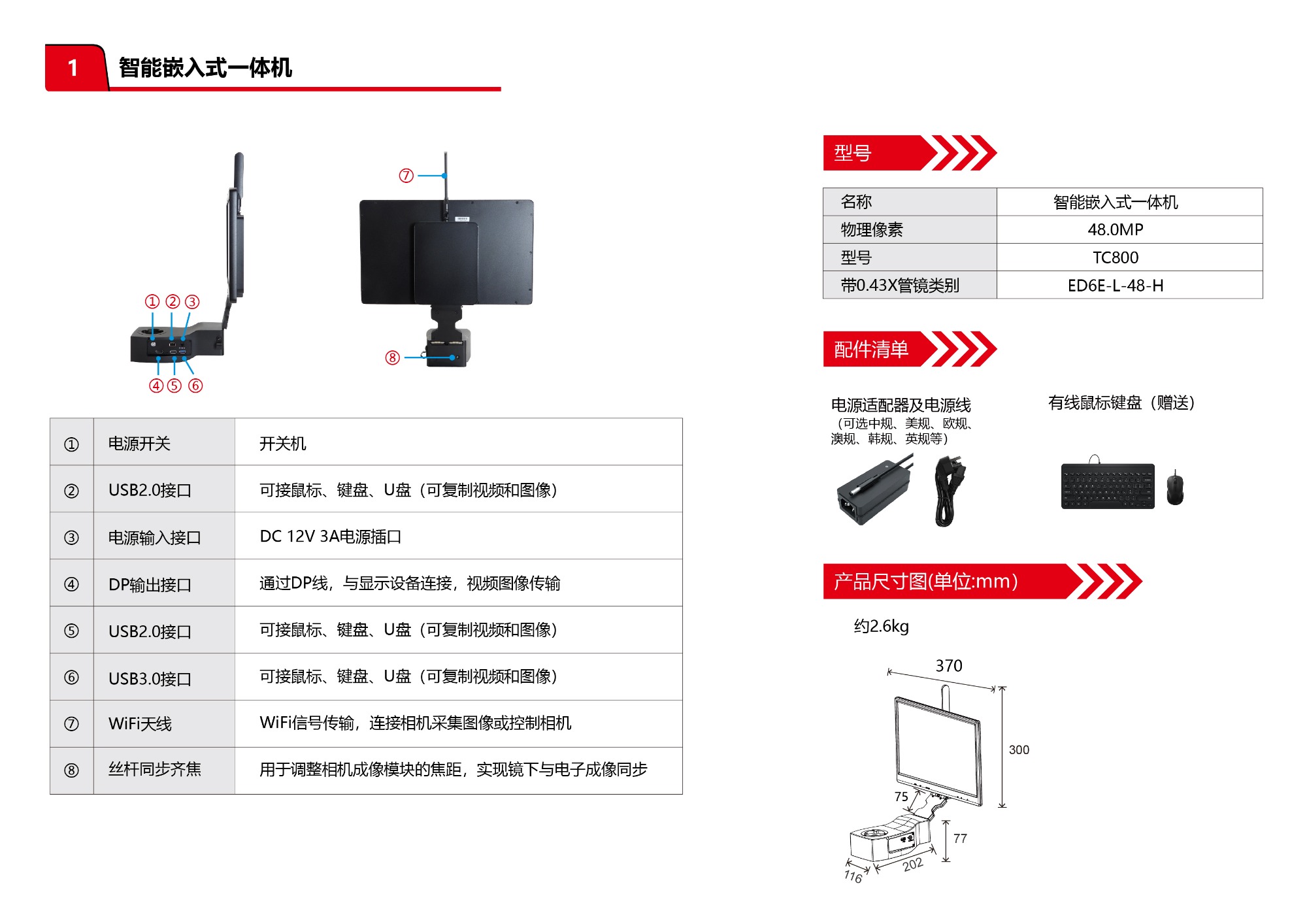 1 智能嵌入式一体机

⑦

① ② ③

⑧

④ ⑤ ⑥

| ① | 电源开关 | 开关机 |
|---|---|---|
| ② | USB2.0接口 | 可接鼠标、键盘、U盘（可复制视频和图像） |
| ③ | 电源输入接口 | DC 12V 3A电源插口 |
| ④ | DP输出接口 | 通过DP线，与显示设备连接，视频图像传输 |
| ⑤ | USB2.0接口 | 可接鼠标、键盘、U盘（可复制视频和图像） |
| ⑥ | USB3.0接口 | 可接鼠标、键盘、U盘（可复制视频和图像） |
| ⑦ | WiFi天线 | WiFi信号传输，连接相机采集图像或控制相机 |
| ⑧ | 丝杆同步齐焦 | 用于调整相机成像模块的焦距，实现镜下与电子成像同步 |

型号

| 名称 | 智能嵌入式一体机 |
|---|---|
| 物理像素 | 48.0MP |
| 型号 | TC800 |
| 带0.43X管镜类别 | ED6E-L-48-H |

配件清单

电源适配器及电源线
（可选中规、美规、欧规、澳规、韩规、英规等）

有线鼠标键盘（赠送）

产品尺寸图(单位:mm)

约2.6kg

370

300

75

77

116

202