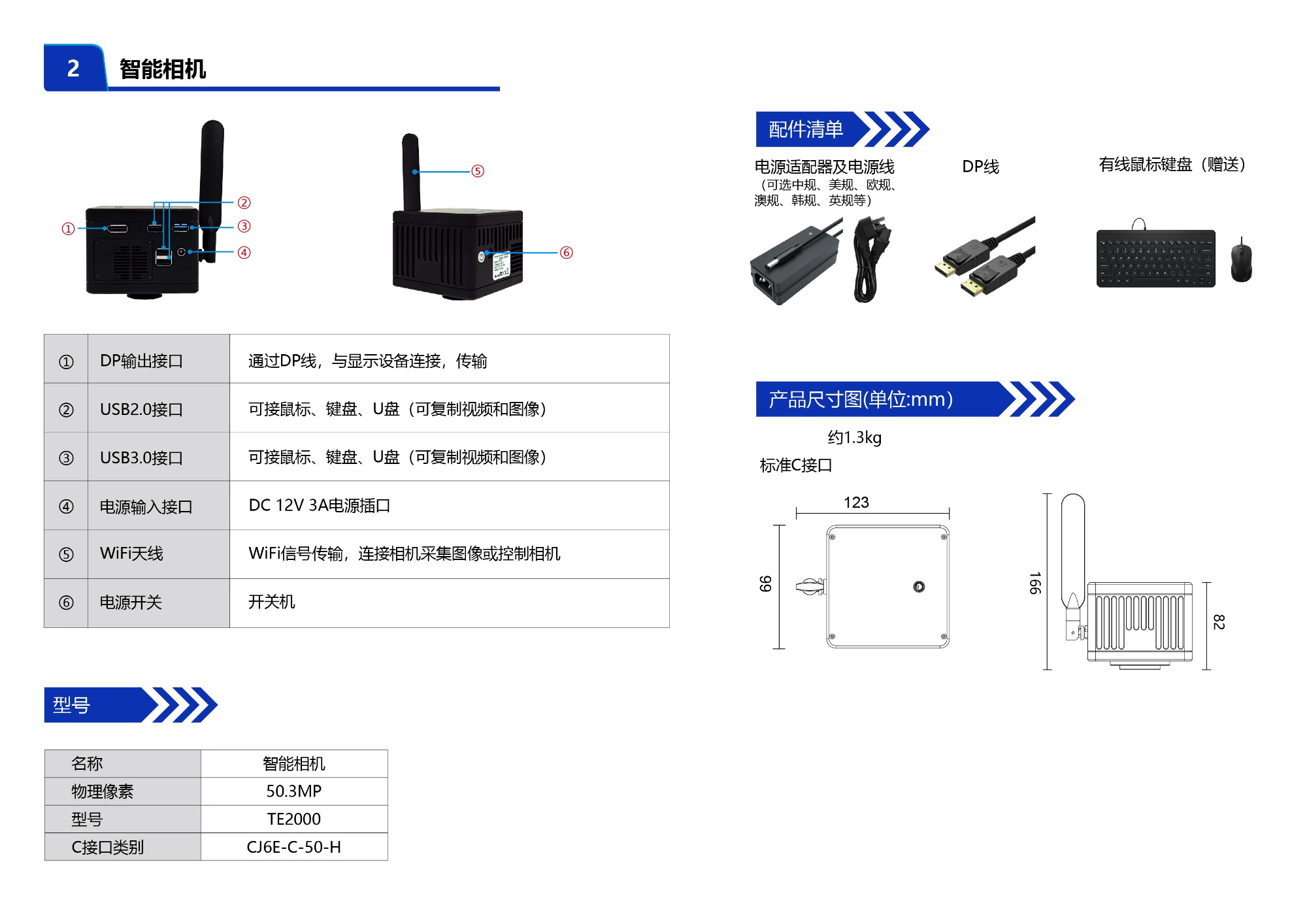 2 智能相机

①
②
③
④
⑤
⑥

| ① | DP输出接口 | 通过DP线，与显示设备连接，传输 |
|---|---|---|
| ② | USB2.0接口 | 可接鼠标、键盘、U盘（可复制视频和图像） |
| ③ | USB3.0接口 | 可接鼠标、键盘、U盘（可复制视频和图像） |
| ④ | 电源输入接口 | DC 12V 3A电源插口 |
| ⑤ | WiFi天线 | WiFi信号传输，连接相机采集图像或控制相机 |
| ⑥ | 电源开关 | 开关机 |

型号

| 名称 | 智能相机 |
|---|---|
| 物理像素 | 50.3MP |
| 型号 | TE2000 |
| C接口类别 | CJ6E-C-50-H |

配件清单

电源适配器及电源线
（可选中规、美规、欧规、澳规、韩规、英规等）

DP线

有线鼠标键盘（赠送）

产品尺寸图(单位:mm)

约1.3kg

标准C接口

123

99

166

82