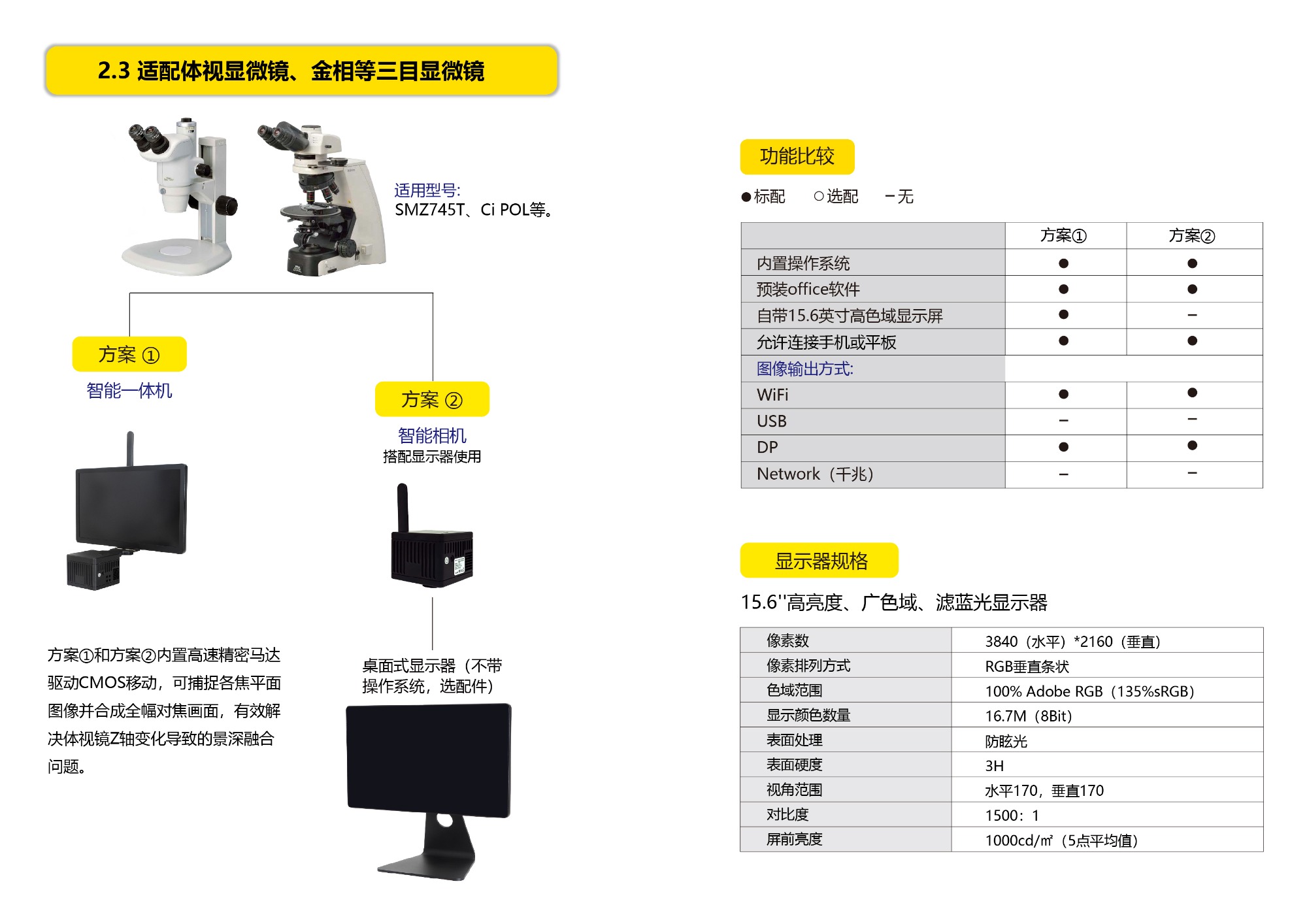 2.3 适配体视显微镜、金相等三目显微镜

适用型号:
SMZ745T、Ci POL等。

方案 ①

智能一体机

方案 ②

智能相机
搭配显示器使用

方案①和方案②内置高速精密马达驱动CMOS移动，可捕捉各焦平面图像并合成全幅对焦画面，有效解决体视镜Z轴变化导致的景深融合问题。

桌面式显示器（不带操作系统，选配件）

功能比较

●标配　○选配　－无

| | 方案① | 方案② |
|---|---|---|
| 内置操作系统 | ● | ● |
| 预装office软件 | ● | ● |
| 自带15.6英寸高色域显示屏 | ● | － |
| 允许连接手机或平板 | ● | ● |
| 图像输出方式: | | |
| WiFi | ● | ● |
| USB | － | － |
| DP | ● | ● |
| Network（千兆） | － | － |

显示器规格

15.6''高亮度、广色域、滤蓝光显示器

| 像素数 | 3840（水平）*2160（垂直） |
|---|---|
| 像素排列方式 | RGB垂直条状 |
| 色域范围 | 100% Adobe RGB（135%sRGB） |
| 显示颜色数量 | 16.7M（8Bit） |
| 表面处理 | 防眩光 |
| 表面硬度 | 3H |
| 视角范围 | 水平170，垂直170 |
| 对比度 | 1500：1 |
| 屏前亮度 | 1000cd/㎡（5点平均值） |