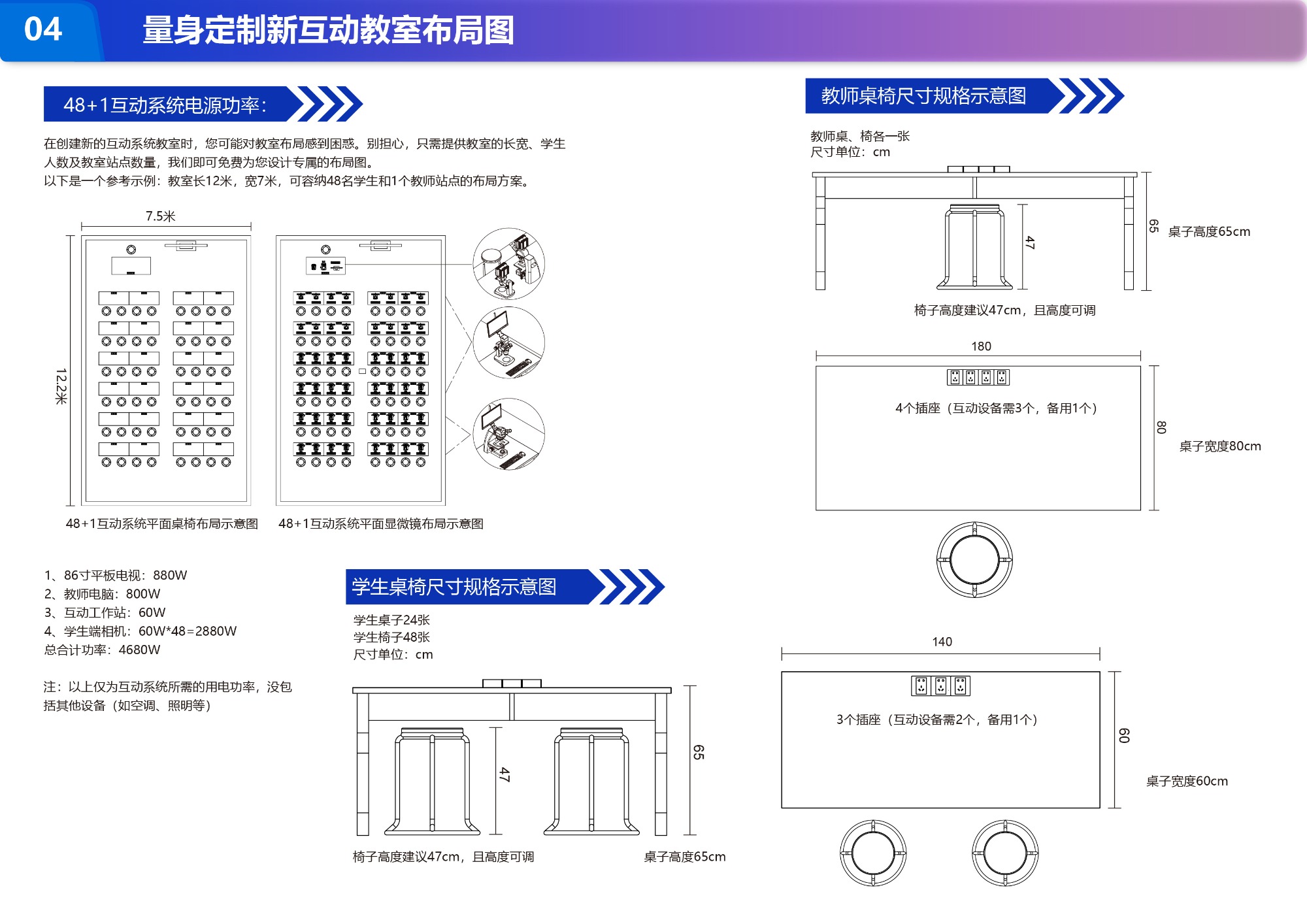 04 量身定制新互动教室布局图

48+1互动系统电源功率:

在创建新的互动系统教室时，您可能对教室布局感到困惑。别担心，只需提供教室的长宽、学生人数及教室站点数量，我们即可免费为您设计专属的布局图。
以下是一个参考示例：教室长12米，宽7米，可容纳48名学生和1个教师站点的布局方案。

7.5米

12.2米

48+1互动系统平面桌椅布局示意图

48+1互动系统平面显微镜布局示意图

1、86寸平板电视：880W
2、教师电脑：800W
3、互动工作站：60W
4、学生端相机：60W*48=2880W
总合计功率：4680W

注：以上仅为互动系统所需的用电功率，没包括其他设备（如空调、照明等）

学生桌椅尺寸规格示意图

学生桌子24张
学生椅子48张
尺寸单位：cm

47

65

椅子高度建议47cm，且高度可调

桌子高度65cm

教师桌椅尺寸规格示意图

教师桌、椅各一张
尺寸单位：cm

47

65

桌子高度65cm

椅子高度建议47cm，且高度可调

180

4个插座（互动设备需3个，备用1个）

80

桌子宽度80cm

140

3个插座（互动设备需2个，备用1个）

60

桌子宽度60cm