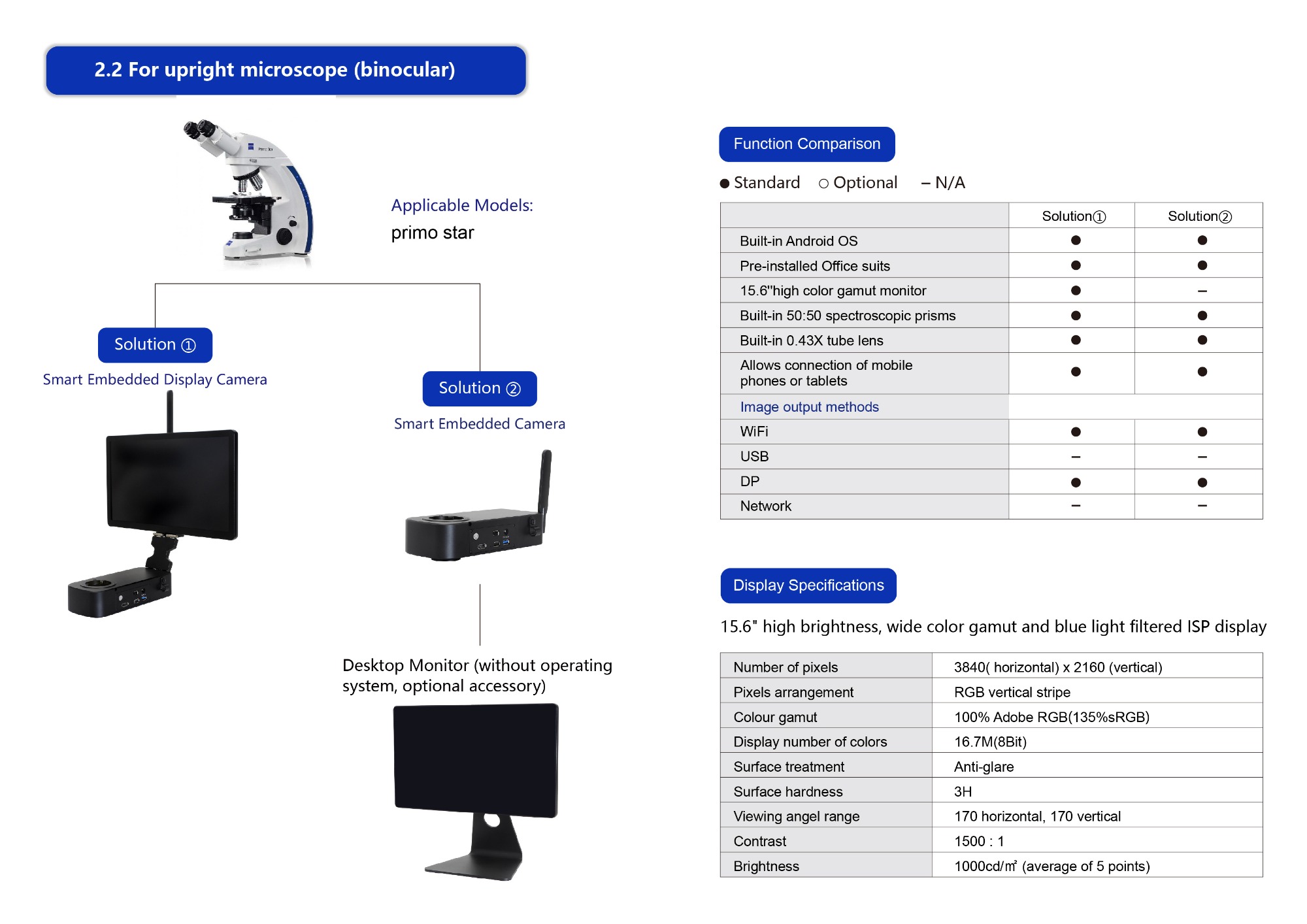 2.2 For upright microscope (binocular)

Applicable Models:
primo star

Solution ①
Smart Embedded Display Camera

Solution ②
Smart Embedded Camera

Desktop Monitor (without operating system, optional accessory)

Function Comparison

● Standard ○ Optional – N/A

| | Solution① | Solution② |
|---|---|---|
| Built-in Android OS | ● | ● |
| Pre-installed Office suits | ● | ● |
| 15.6"high color gamut monitor | ● | – |
| Built-in 50:50 spectroscopic prisms | ● | ● |
| Built-in 0.43X tube lens | ● | ● |
| Allows connection of mobile phones or tablets | ● | ● |
| Image output methods | | |
| WiFi | ● | ● |
| USB | – | – |
| DP | ● | ● |
| Network | – | – |

Display Specifications

15.6" high brightness, wide color gamut and blue light filtered ISP display

| Number of pixels | 3840( horizontal) x 2160 (vertical) |
|---|---|
| Pixels arrangement | RGB vertical stripe |
| Colour gamut | 100% Adobe RGB(135%sRGB) |
| Display number of colors | 16.7M(8Bit) |
| Surface treatment | Anti-glare |
| Surface hardness | 3H |
| Viewing angel range | 170 horizontal, 170 vertical |
| Contrast | 1500 : 1 |
| Brightness | 1000cd/㎡ (average of 5 points) |