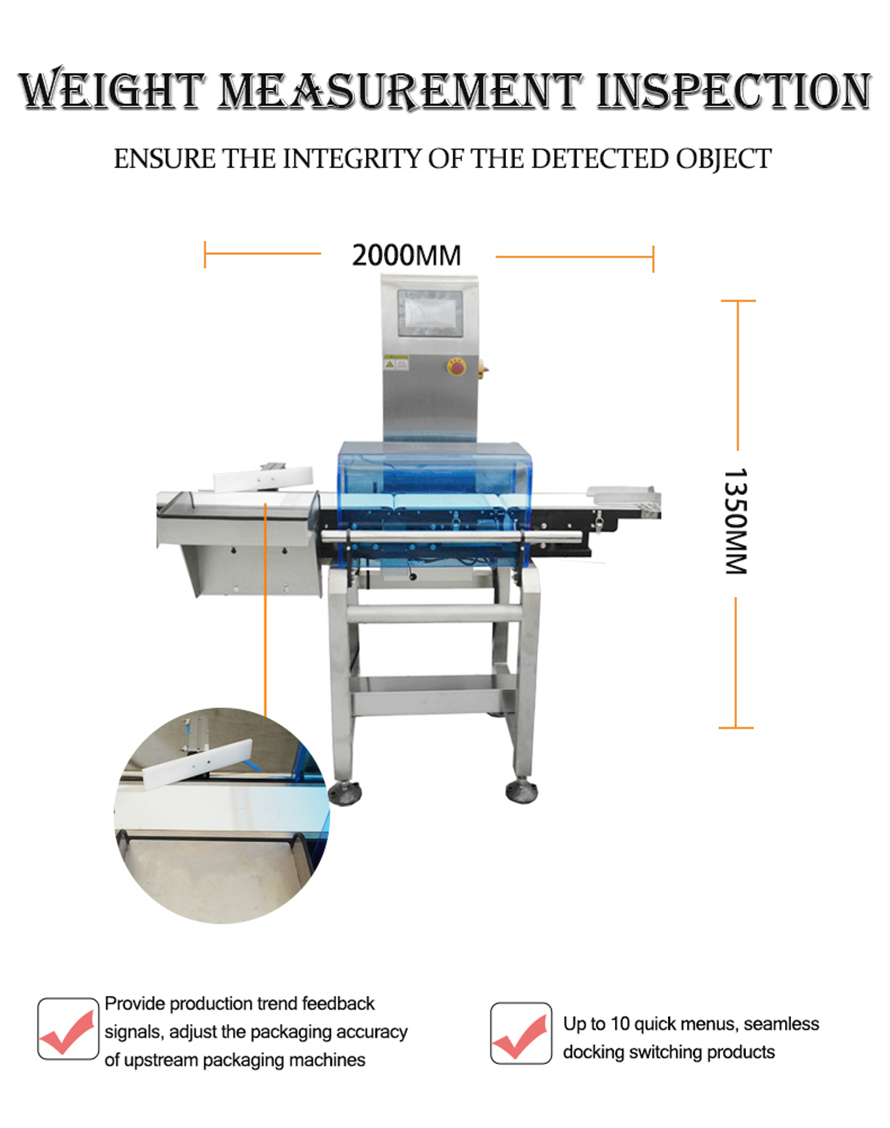 WEIGHT MEASUREMENT INSPECTION

ENSURE THE INTEGRITY OF THE DETECTED OBJECT

2000MM

1350MM

Provide production trend feedback signals, adjust the packaging accuracy of upstream packaging machines

Up to 10 quick menus, seamless docking switching products