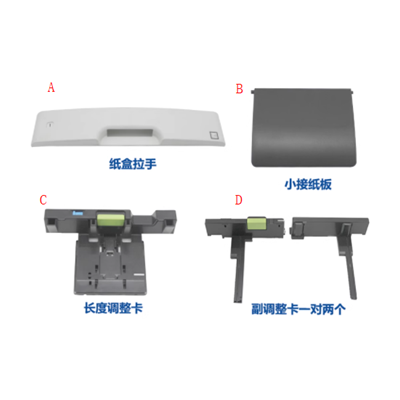 A

纸盒拉手

B

小接纸板

C

长度调整卡

D

副调整卡一对两个