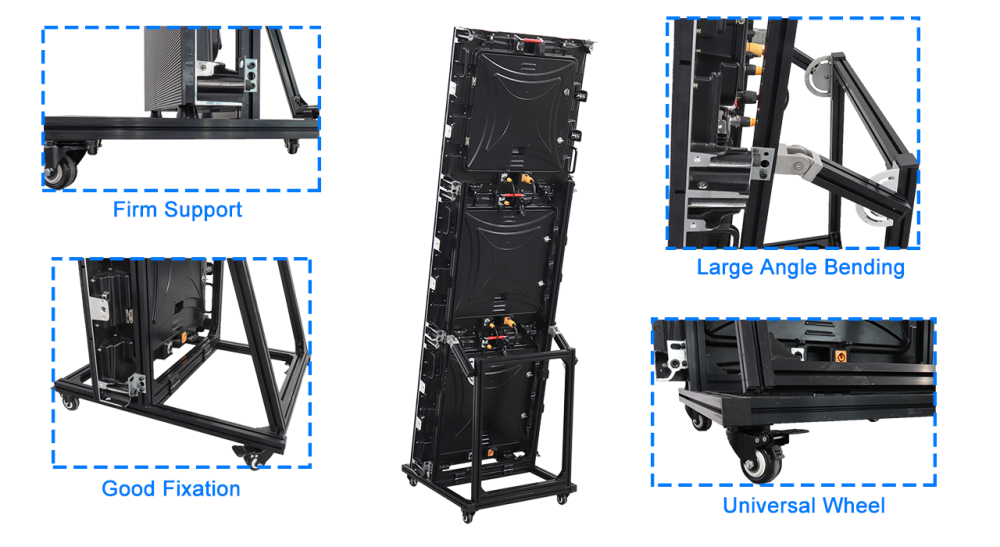 Firm Support

Good Fixation

Large Angle Bending

Universal Wheel