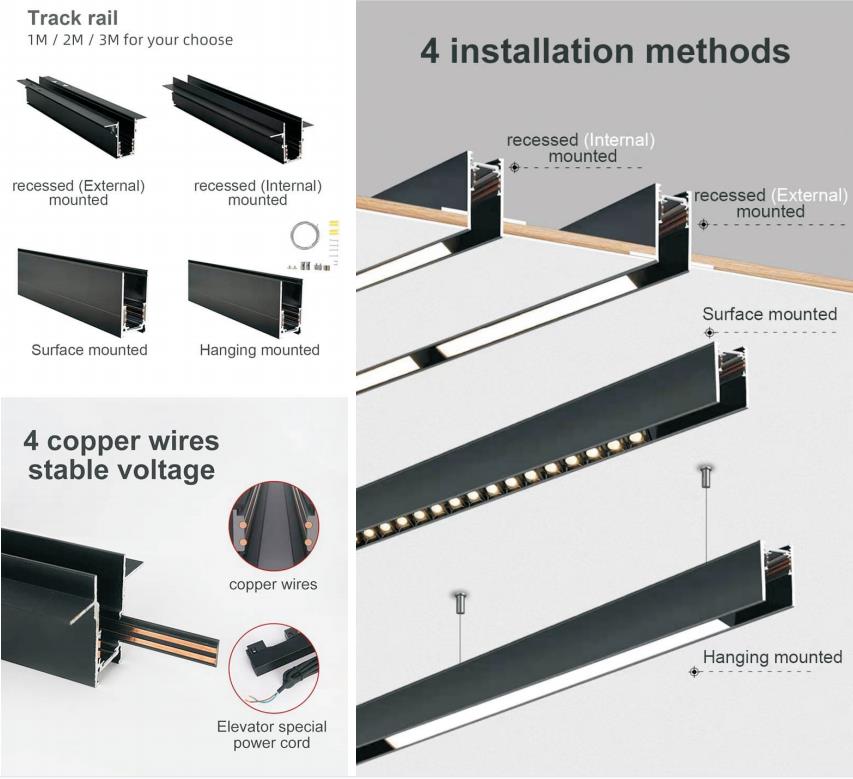 Track rail
1M / 2M / 3M for your choose

recessed (External) mounted

recessed (Internal) mounted

Surface mounted

Hanging mounted

4 copper wires stable voltage

copper wires

Elevator special power cord

4 installation methods

recessed (Internal) mounted

recessed (External) mounted

Surface mounted

Hanging mounted