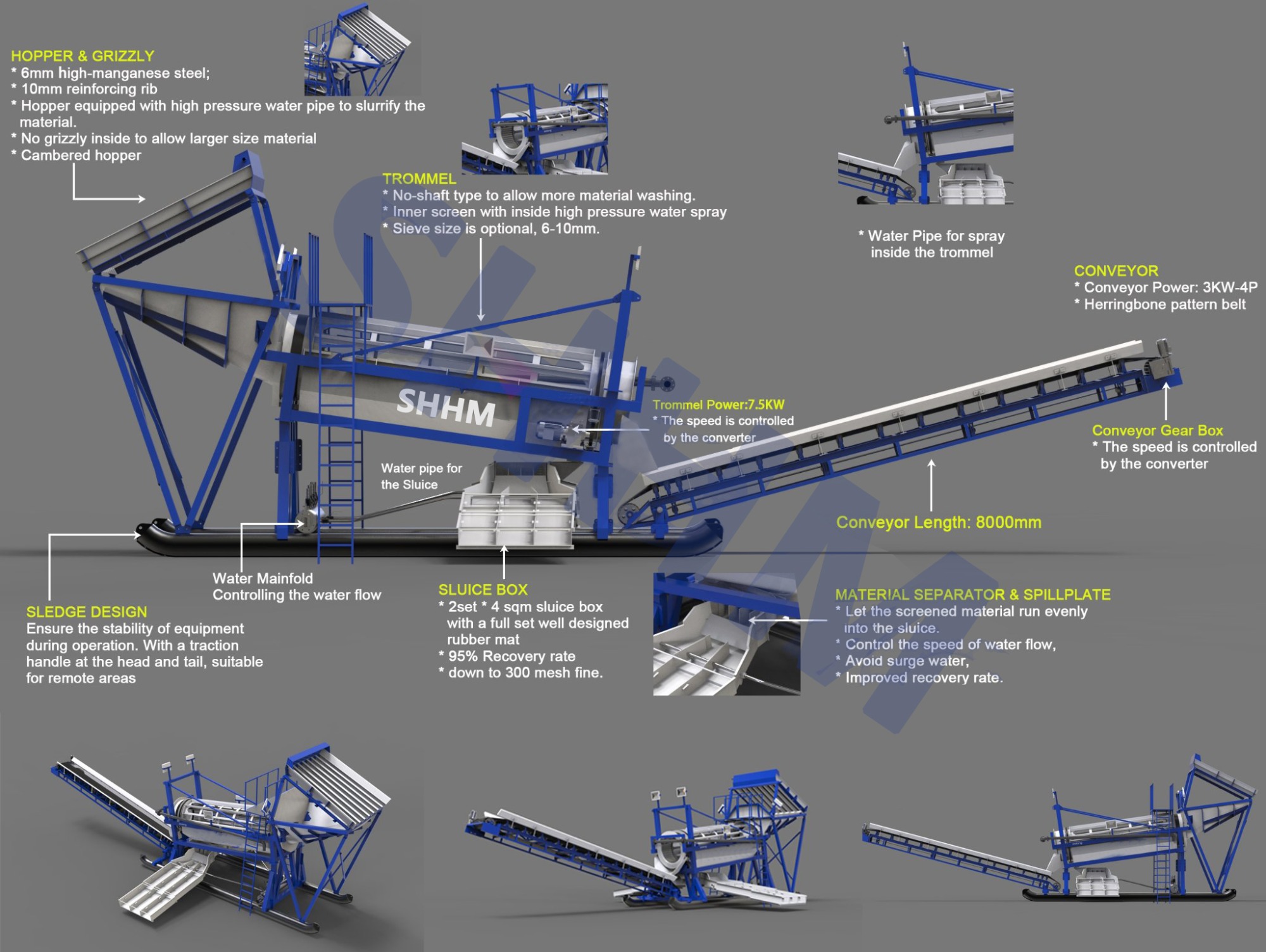 HOPPER & GRIZZLY
* 6mm high-manganese steel;
* 10mm reinforcing rib
* Hopper equipped with high pressure water pipe to slurrify the material.
* No grizzly inside to allow larger size material
* Cambered hopper

TROMMEL
* No-shaft type to allow more material washing.
* Inner screen with inside high pressure water spray
* Sieve size is optional, 6-10mm.

* Water Pipe for spray inside the trommel

CONVEYOR
* Conveyor Power: 3KW-4P
* Herringbone pattern belt

SHHM

Trommel Power:7.5KW
* The speed is controlled by the converter

Conveyor Gear Box
* The speed is controlled by the converter

Water pipe for the Sluice

Conveyor Length: 8000mm

Water Mainfold
Controlling the water flow

SLEDGE DESIGN
Ensure the stability of equipment during operation. With a traction handle at the head and tail, suitable for remote areas

SLUICE BOX
* 2set * 4 sqm sluice box with a full set well designed rubber mat
* 95% Recovery rate
* down to 300 mesh fine.

MATERIAL SEPARATOR & SPILLPLATE
* Let the screened material run evenly into the sluice.
* Control the speed of water flow,
* Avoid surge water,
* Improved recovery rate.