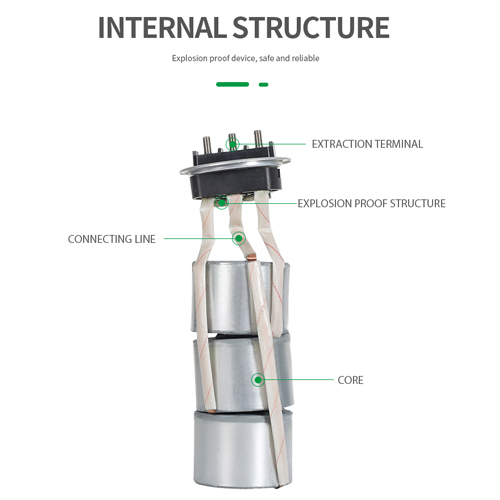 INTERNAL STRUCTURE

Explosion proof device, safe and reliable

EXTRACTION TERMINAL

EXPLOSION PROOF STRUCTURE

CONNECTING LINE

CORE