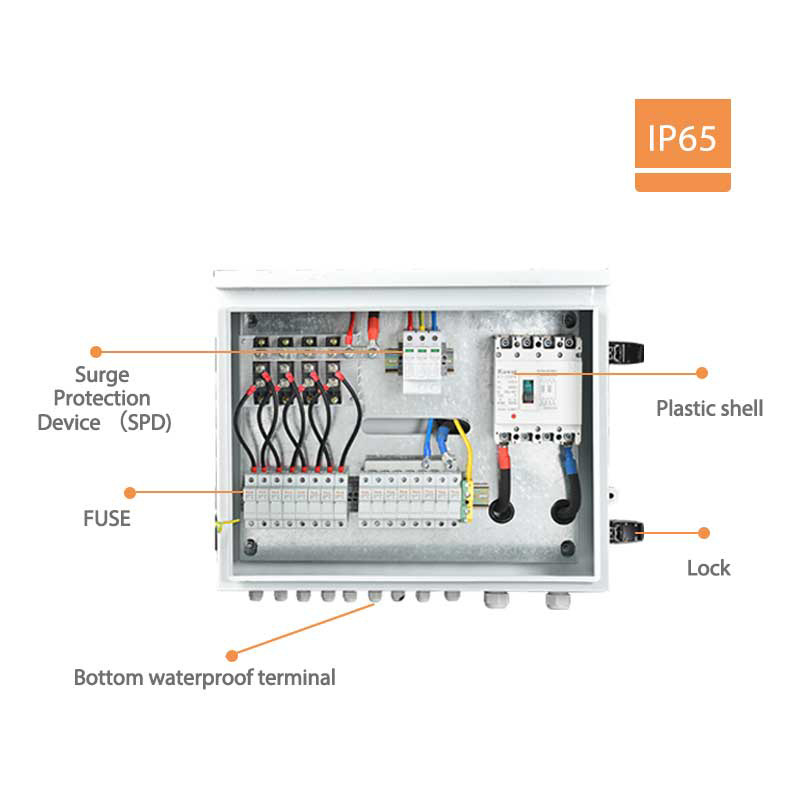 IP65

Surge Protection Device （SPD)

Plastic shell

FUSE

Lock

Bottom waterproof terminal