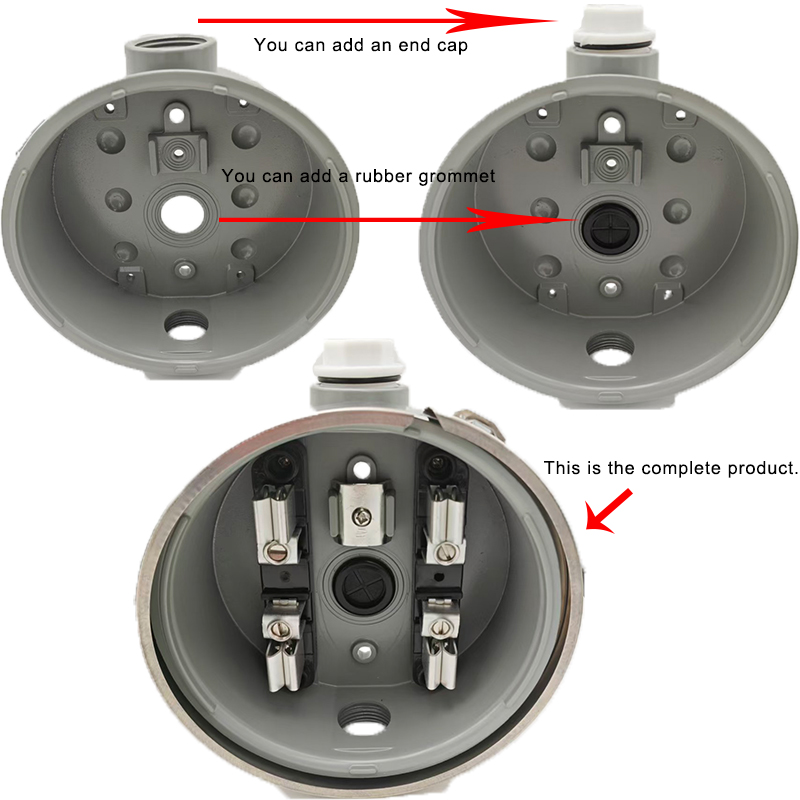 You can add an end cap

You can add a rubber grommet

This is the complete product.