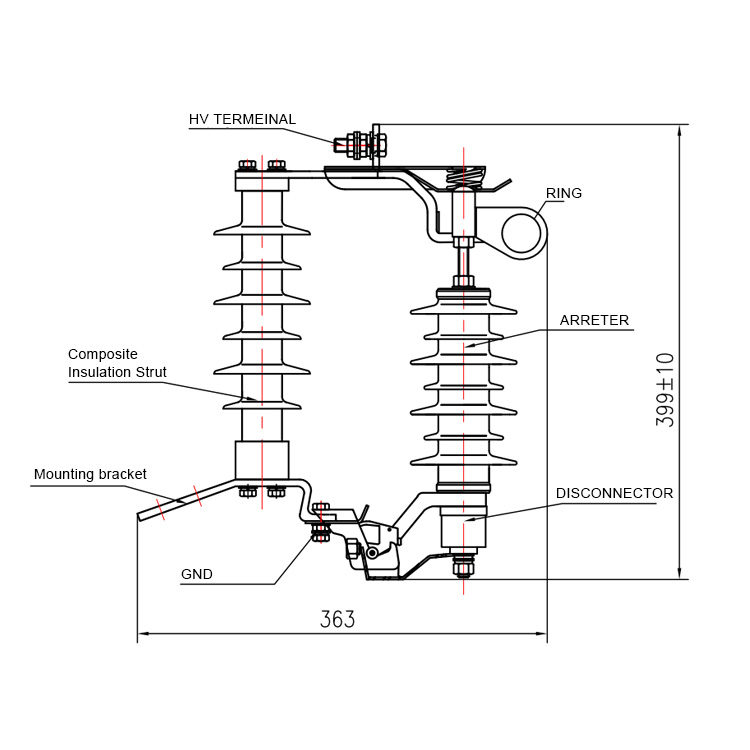 HV TERMEINAL

RING

ARRETER

Composite
Insulation Strut

$399\pm10$

Mounting bracket

DISCONNECTOR

GND

363