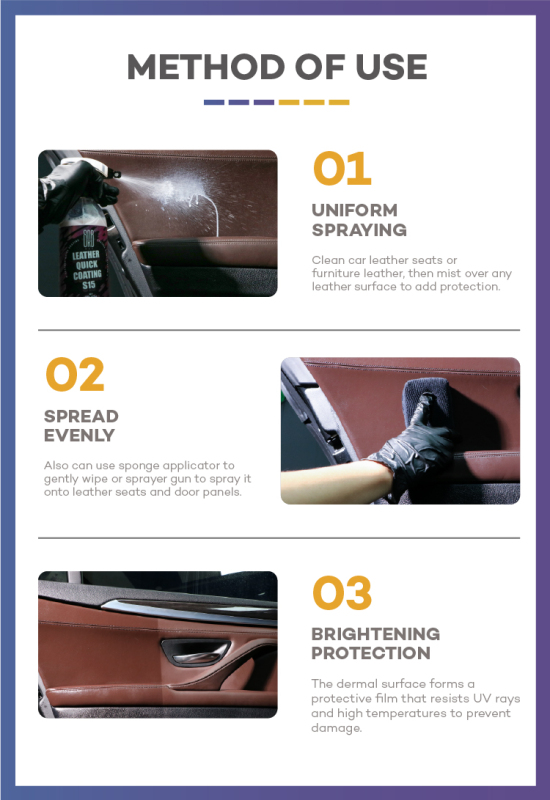 METHOD OF USE

LEATHER QUICK COATING S15

01

UNIFORM SPRAYING

Clean car leather seats or furniture leather, then mist over any leather surface to add protection.

02

SPREAD EVENLY

Also can use sponge applicator to gently wipe or sprayer gun to spray it onto leather seats and door panels.

03

BRIGHTENING PROTECTION

The dermal surface forms a protective film that resists UV rays and high temperatures to prevent damage.