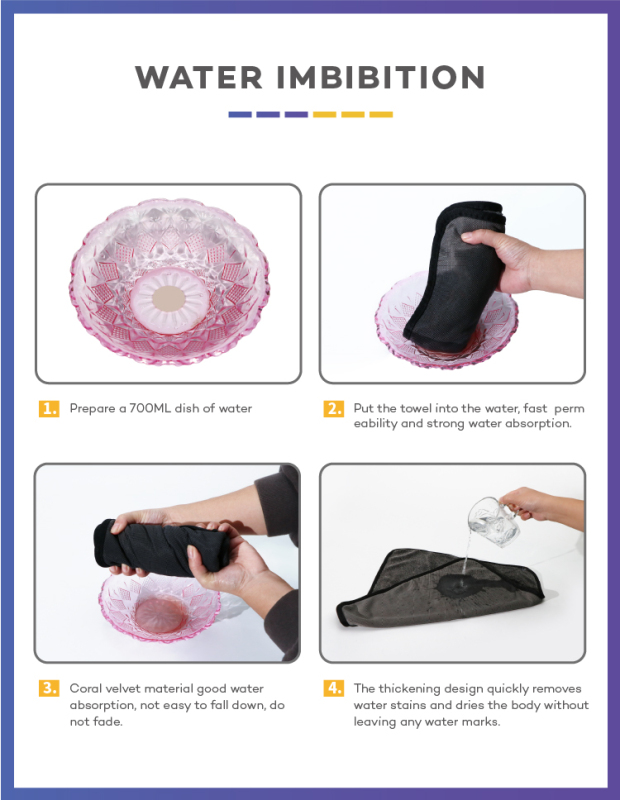 WATER IMBIBITION

1. Prepare a 700ML dish of water

2. Put the towel into the water, fast perm eability and strong water absorption.

3. Coral velvet material good water absorption, not easy to fall down, do not fade.

4. The thickening design quickly removes water stains and dries the body without leaving any water marks.