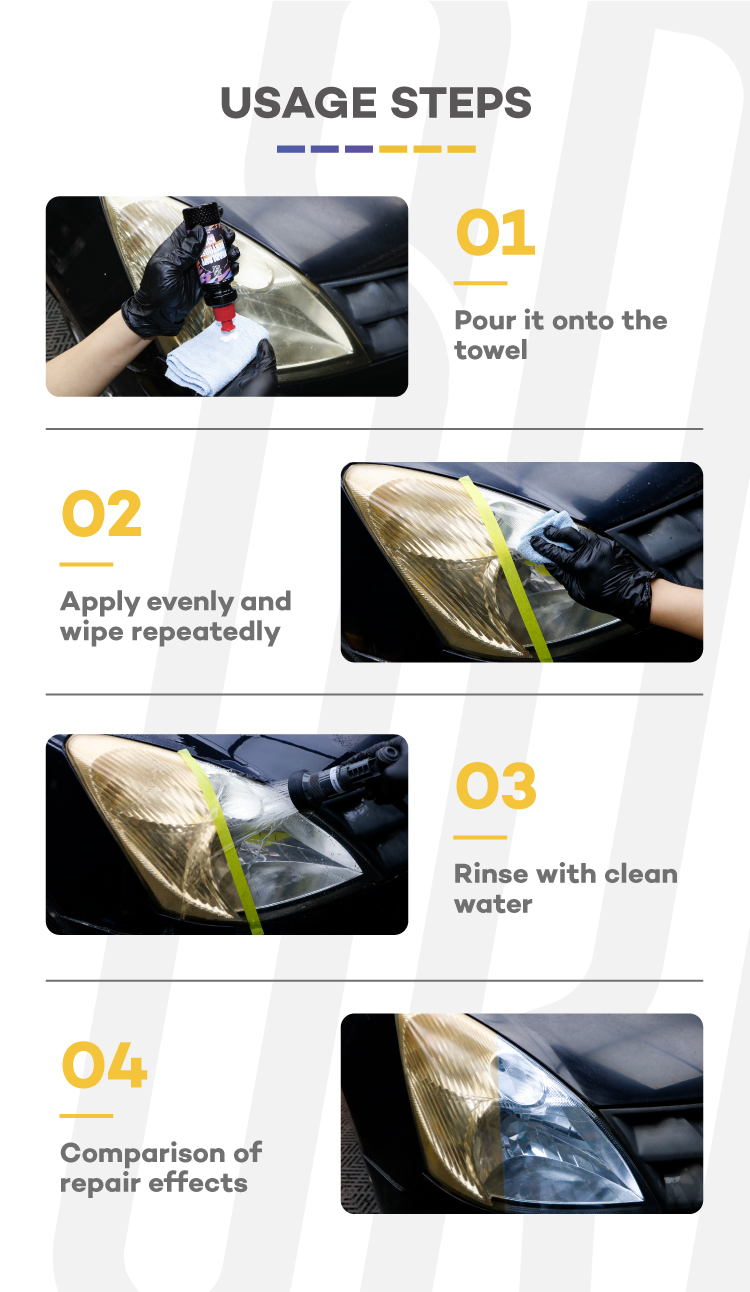 USAGE STEPS

01

Pour it onto the towel

02

Apply evenly and wipe repeatedly

03

Rinse with clean water

04

Comparison of repair effects