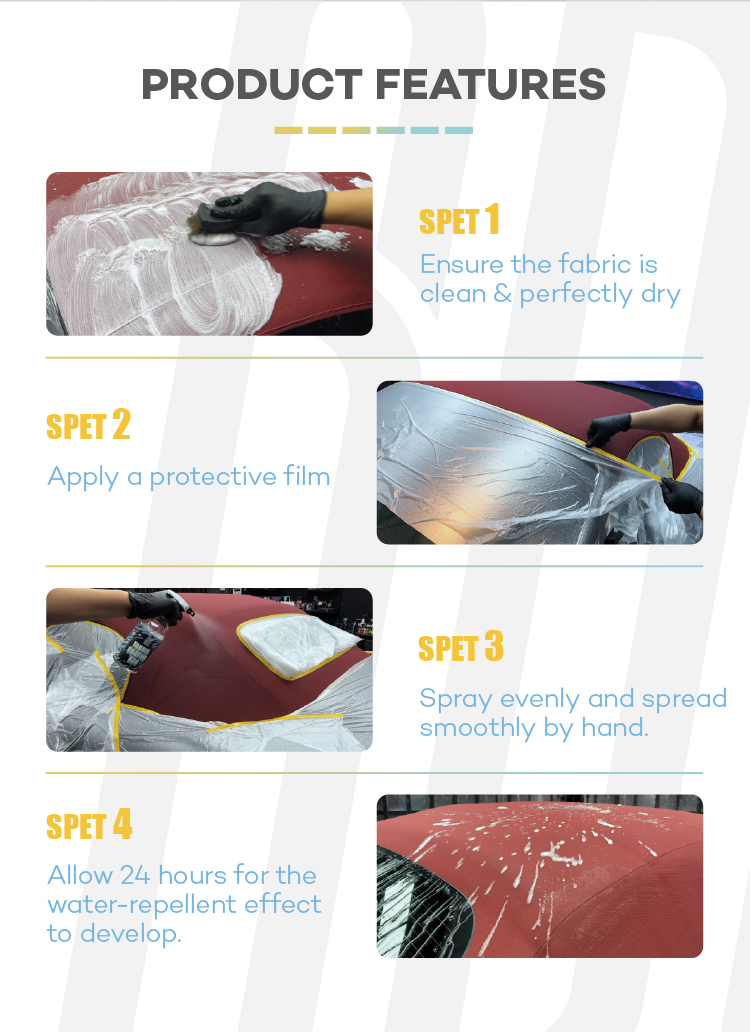 PRODUCT FEATURES

SPET 1
Ensure the fabric is clean & perfectly dry

SPET 2
Apply a protective film

SPET 3
Spray evenly and spread smoothly by hand.

SPET 4
Allow 24 hours for the water-repellent effect to develop.