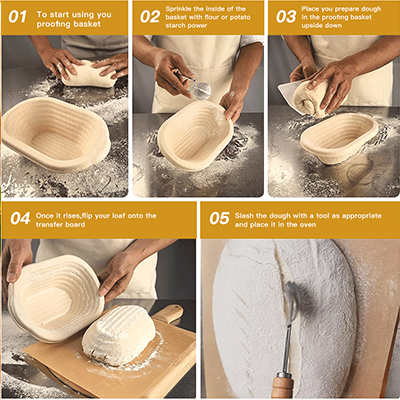 01 To start using you proofing basket

02 Sprinkle the inside of the basket with flour or potato starch power

03 Place you prepare dough in the proofing basket upside down

04 Once it rises,flip your loaf onto the transfer board

05 Slash the dough with a tool as appropriate and place it in the oven