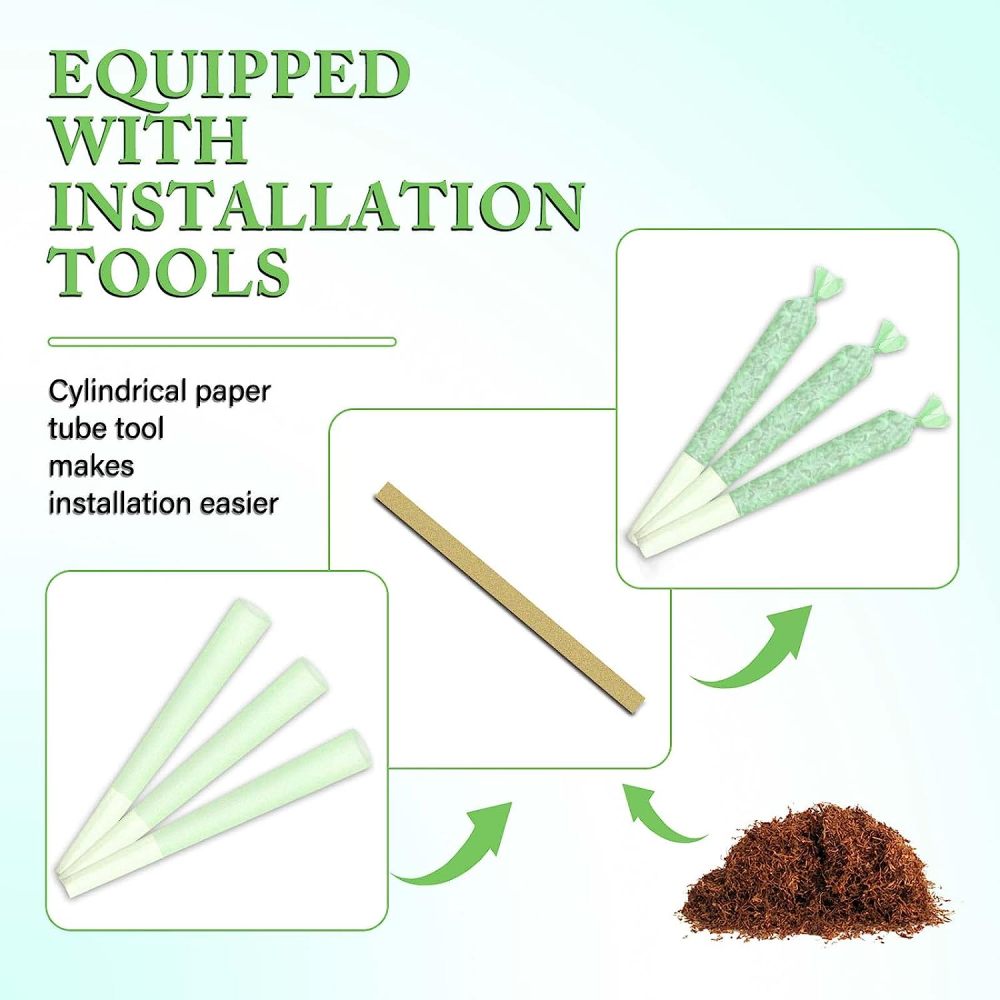 EQUIPPED WITH INSTALLATION TOOLS

Cylindrical paper tube tool makes installation easier