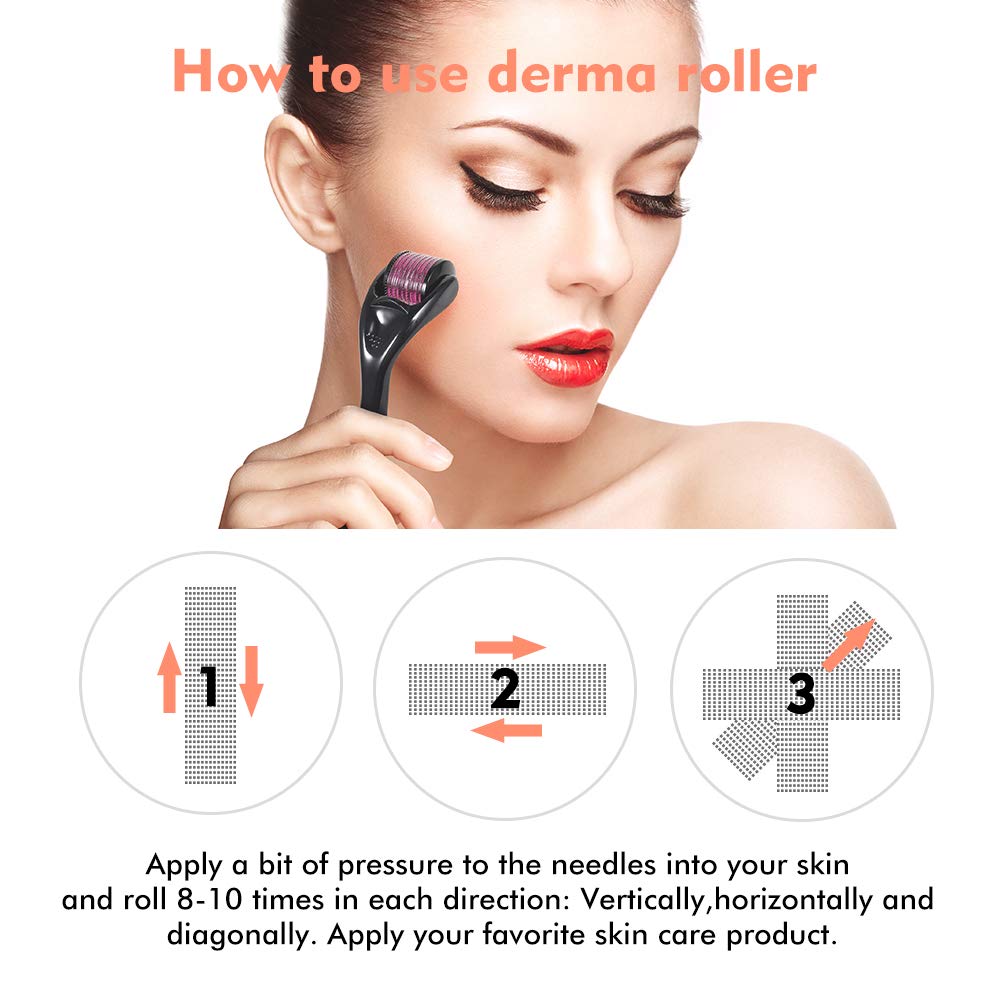 How to use derma roller

1

2

3

Apply a bit of pressure to the needles into your skin and roll 8-10 times in each direction: Vertically,horizontally and diagonally. Apply your favorite skin care product.