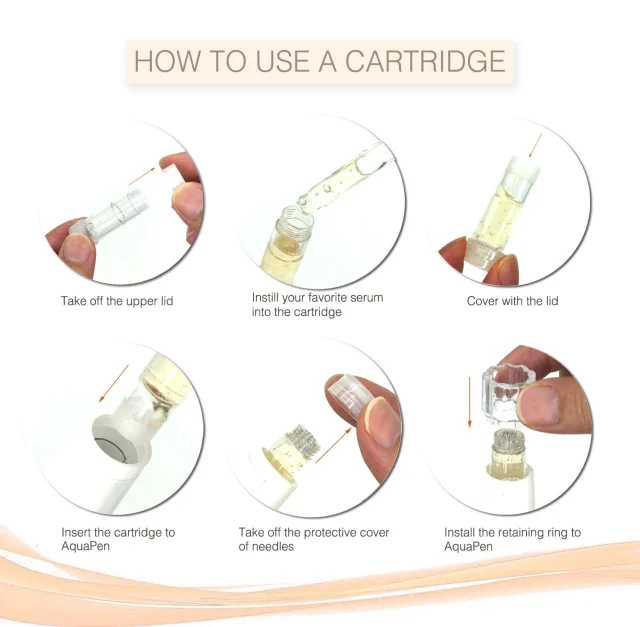 HOW TO USE A CARTRIDGE

Take off the upper lid

Instill your favorite serum into the cartridge

Cover with the lid

Insert the cartridge to AquaPen

Take off the protective cover of needles

Install the retaining ring to AquaPen