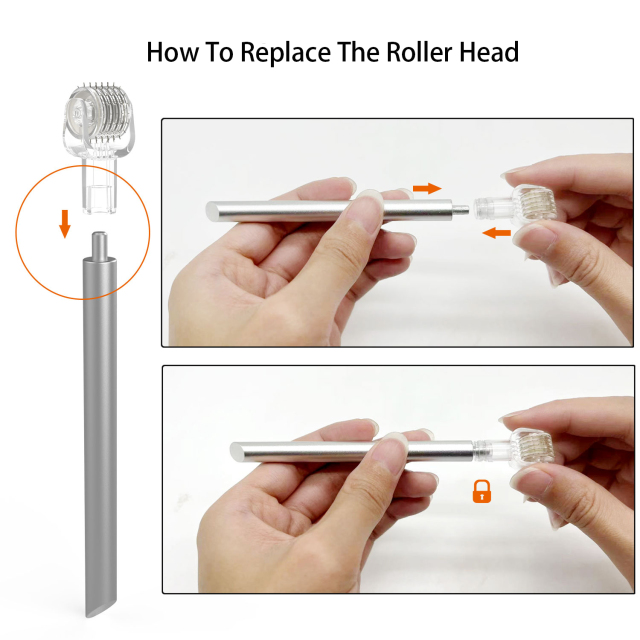 How To Replace The Roller Head