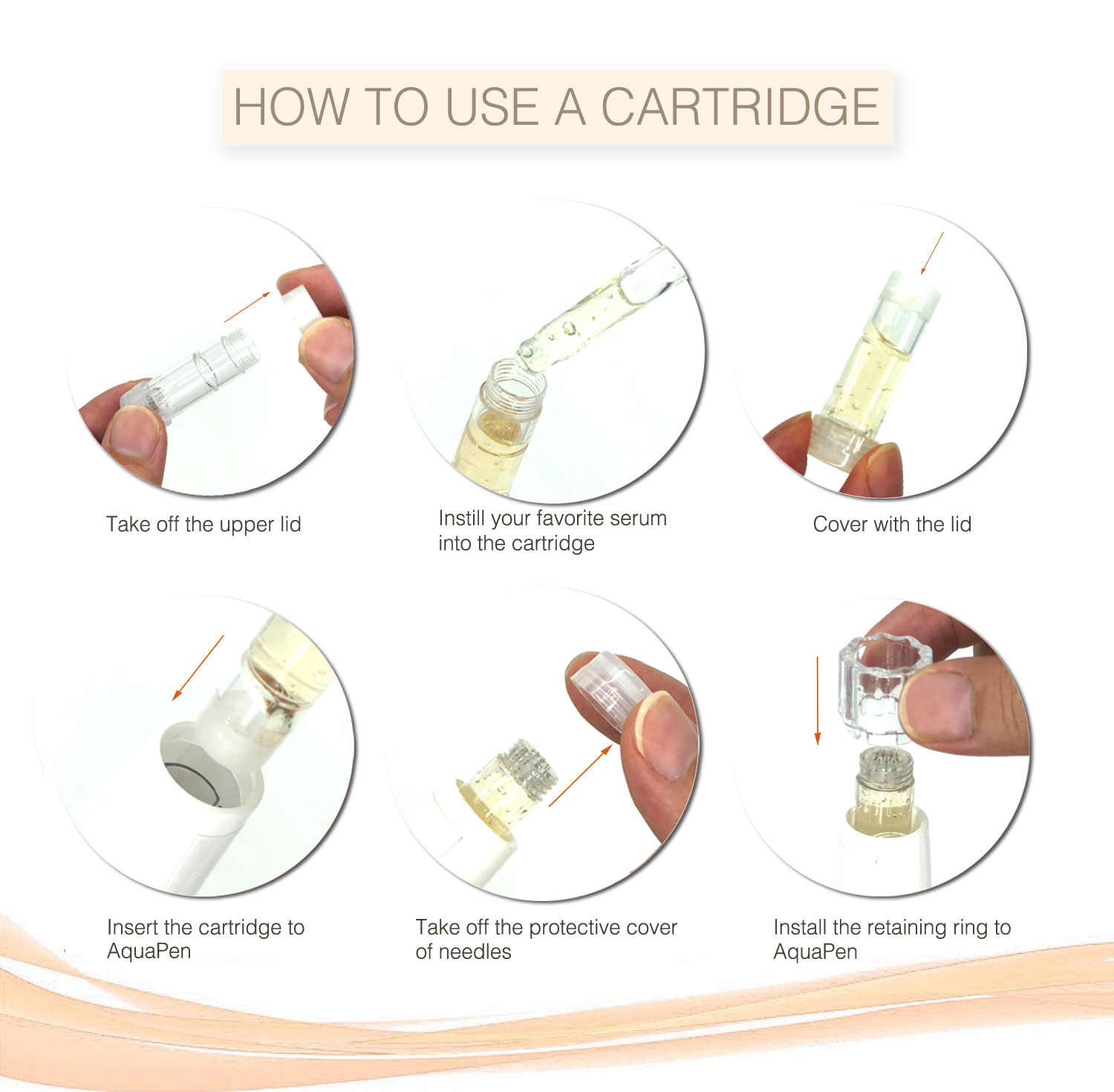 HOW TO USE A CARTRIDGE

Take off the upper lid

Instill your favorite serum into the cartridge

Cover with the lid

Insert the cartridge to AquaPen

Take off the protective cover of needles

Install the retaining ring to AquaPen