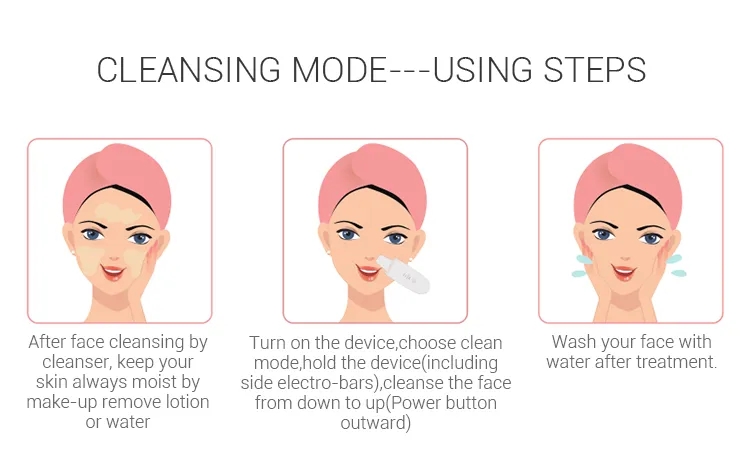 CLEANSING MODE---USING STEPS

After face cleansing by cleanser, keep your skin always moist by make-up remove lotion or water

Turn on the device,choose clean mode,hold the device(including side electro-bars),cleanse the face from down to up(Power button outward)

Wash your face with water after treatment.