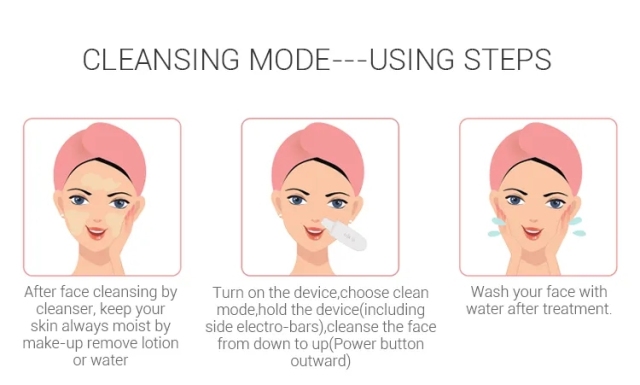 CLEANSING MODE---USING STEPS

After face cleansing by cleanser, keep your skin always moist by make-up remove lotion or water

Turn on the device,choose clean mode,hold the device(including side electro-bars),cleanse the face from down to up(Power button outward)

Wash your face with water after treatment.