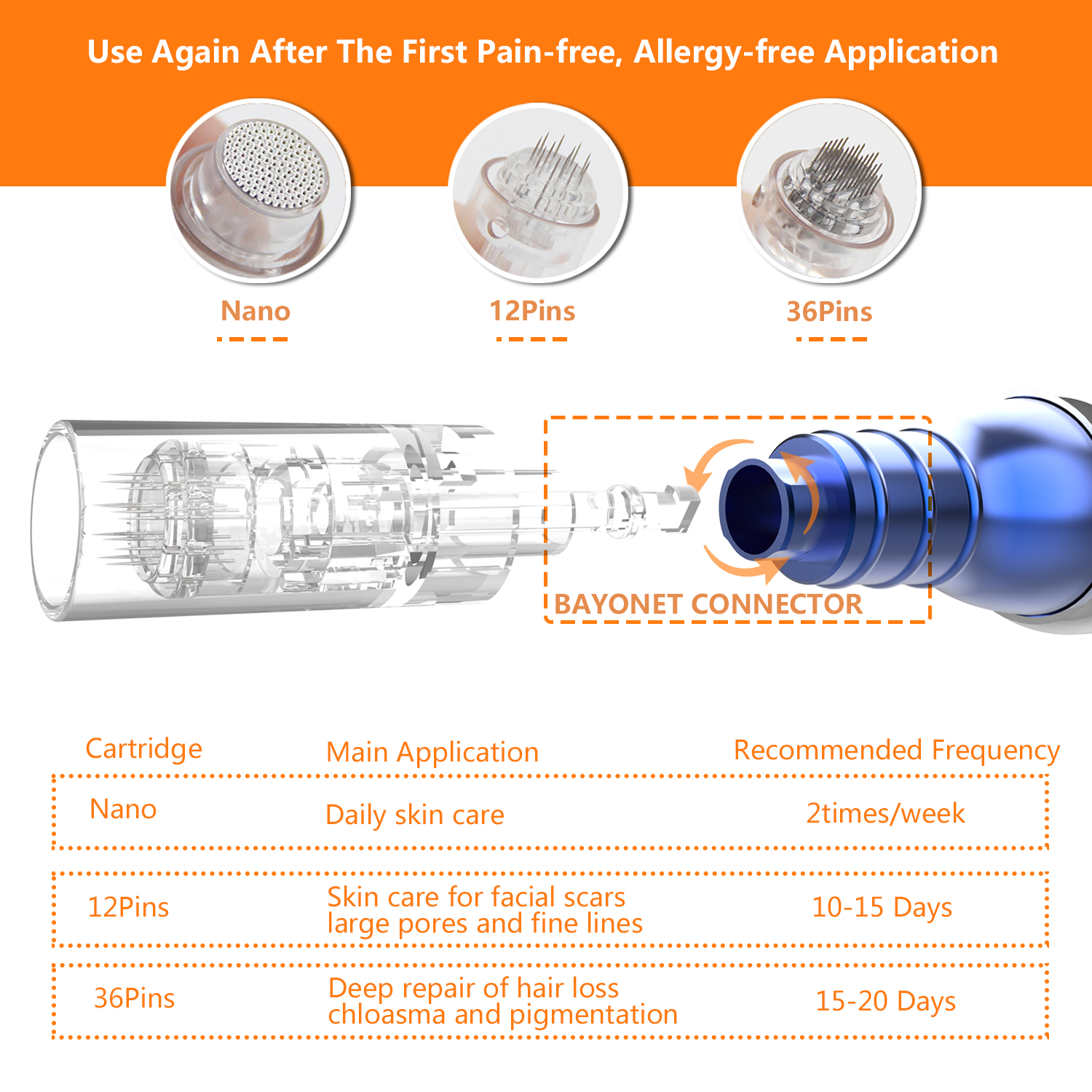 Use Again After The First Pain-free, Allergy-free Application

Nano

12Pins

36Pins

BAYONET CONNECTOR

| Cartridge | Main Application | Recommended Frequency |
|---|---|---|
| Nano | Daily skin care | 2times/week |
| 12Pins | Skin care for facial scars large pores and fine lines | 10-15 Days |
| 36Pins | Deep repair of hair loss chloasma and pigmentation | 15-20 Days |