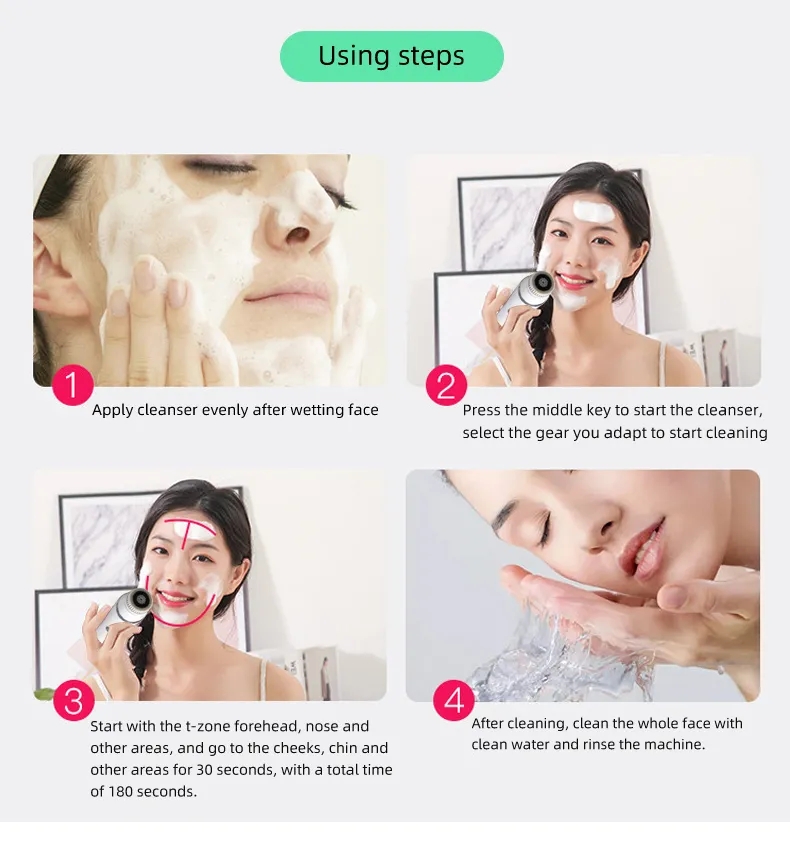 Using steps

1
Apply cleanser evenly after wetting face

2
Press the middle key to start the cleanser, select the gear you adapt to start cleaning

3
Start with the t-zone forehead, nose and other areas, and go to the cheeks, chin and other areas for 30 seconds, with a total time of 180 seconds.

4
After cleaning, clean the whole face with clean water and rinse the machine.