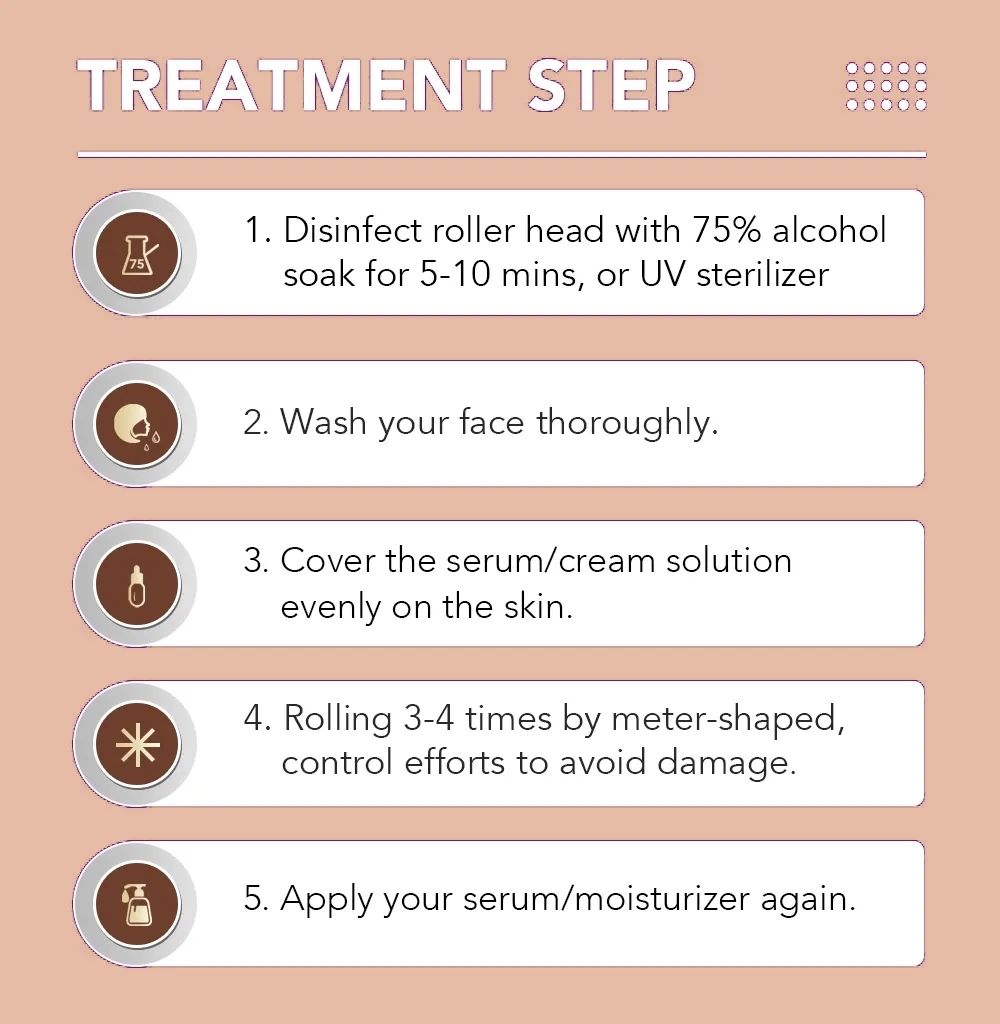 TREATMENT STEP

75

1. Disinfect roller head with 75% alcohol soak for 5-10 mins, or UV sterilizer

2. Wash your face thoroughly.

3. Cover the serum/cream solution evenly on the skin.

4. Rolling 3-4 times by meter-shaped, control efforts to avoid damage.

5. Apply your serum/moisturizer again.