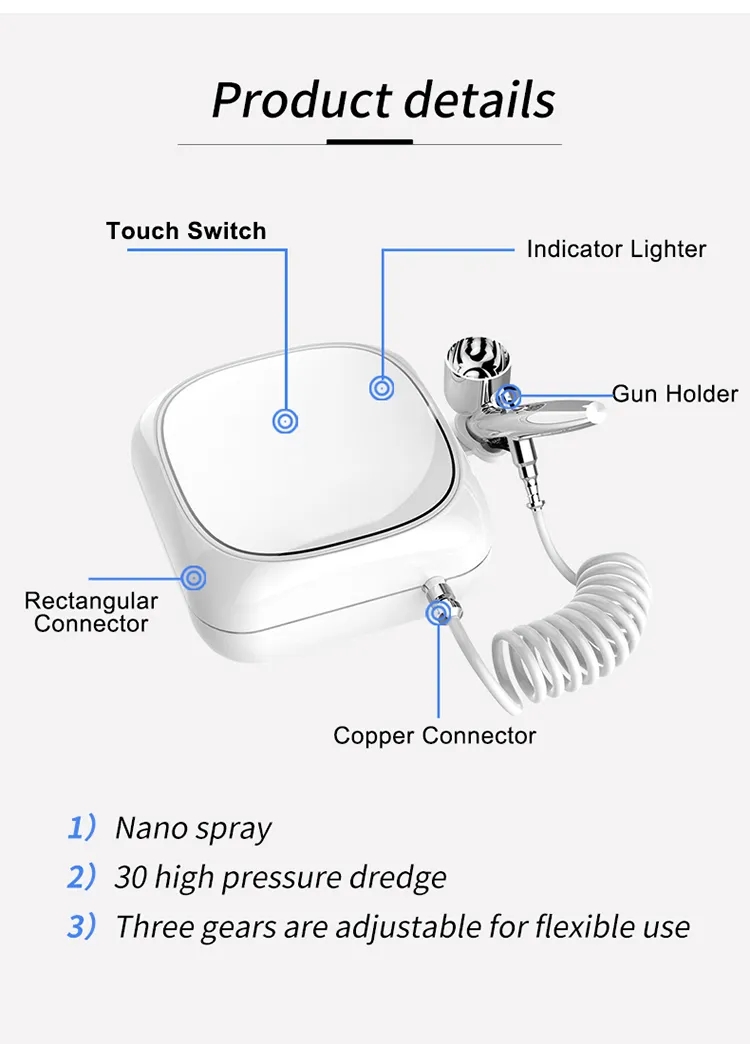 Product details

Touch Switch

Indicator Lighter

Gun Holder

Rectangular Connector

Copper Connector

1) Nano spray

2) 30 high pressure dredge

3) Three gears are adjustable for flexible use