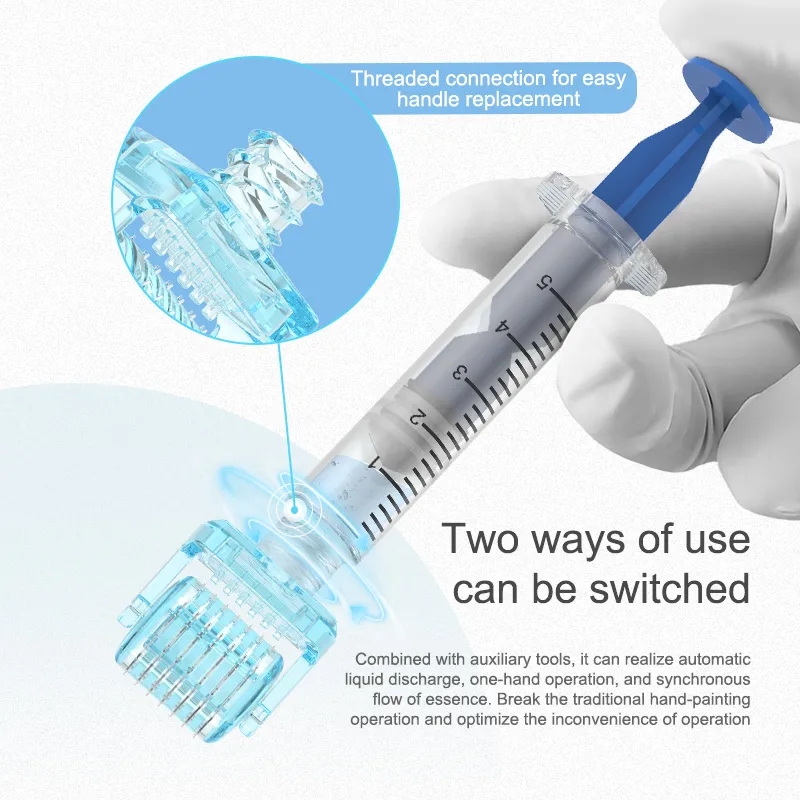 Threaded connection for easy handle replacement

5
4
3
2
1

Two ways of use can be switched

Combined with auxiliary tools, it can realize automatic liquid discharge, one-hand operation, and synchronous flow of essence. Break the traditional hand-painting operation and optimize the inconvenience of operation