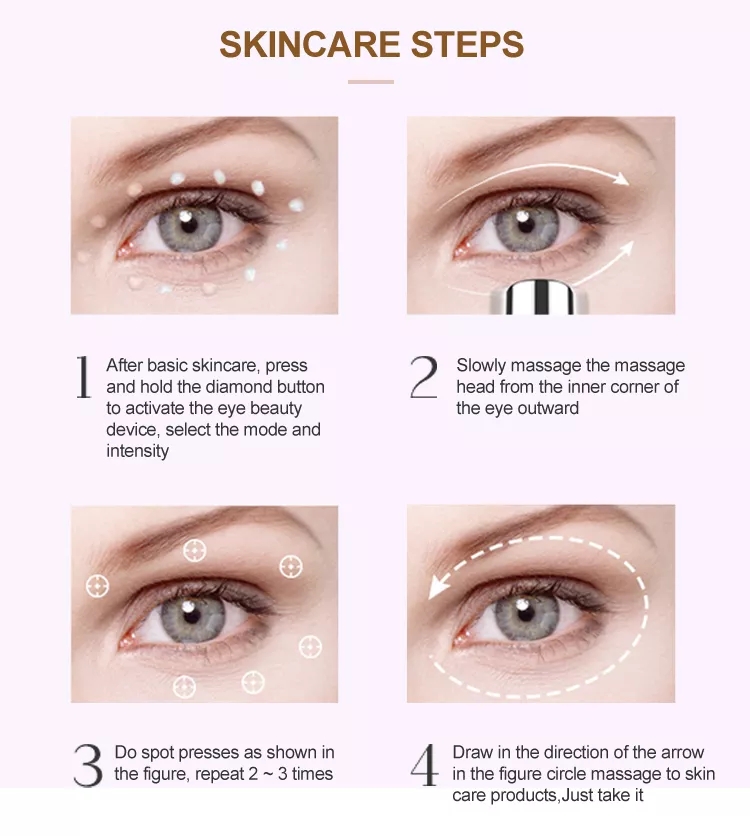 SKINCARE STEPS

1 After basic skincare, press and hold the diamond button to activate the eye beauty device, select the mode and intensity

2 Slowly massage the massage head from the inner corner of the eye outward

3 Do spot presses as shown in the figure, repeat 2 ~ 3 times

4 Draw in the direction of the arrow in the figure circle massage to skin care products,Just take it