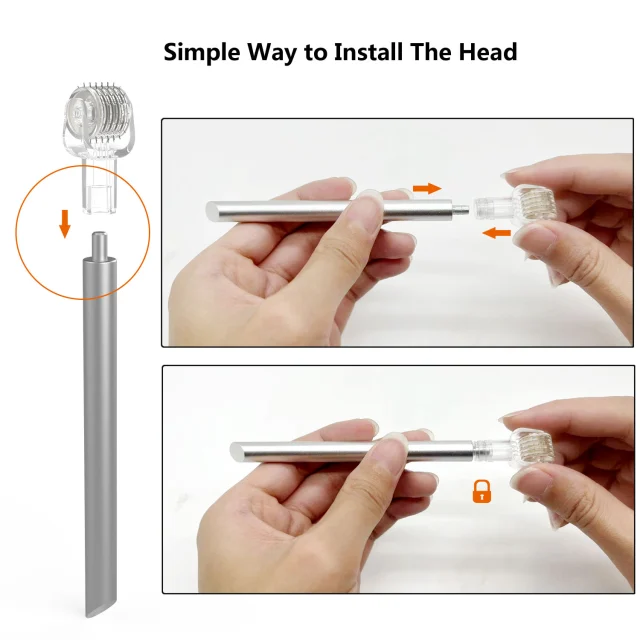 Simple Way to Install The Head