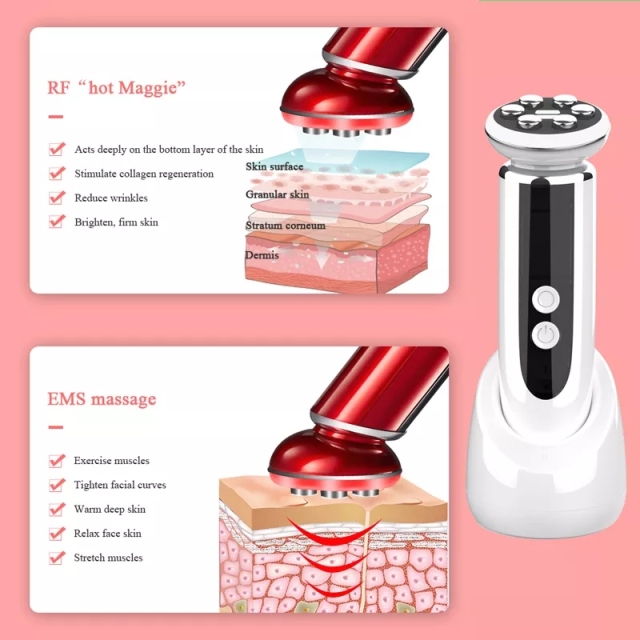 RF “hot Maggie”

Acts deeply on the bottom layer of the skin

Stimulate collagen regeneration

Reduce wrinkles

Brighten, firm skin

Skin surface

Granular skin

Stratum corneum

Dermis

EMS massage

Exercise muscles

Tighten facial curves

Warm deep skin

Relax face skin

Stretch muscles