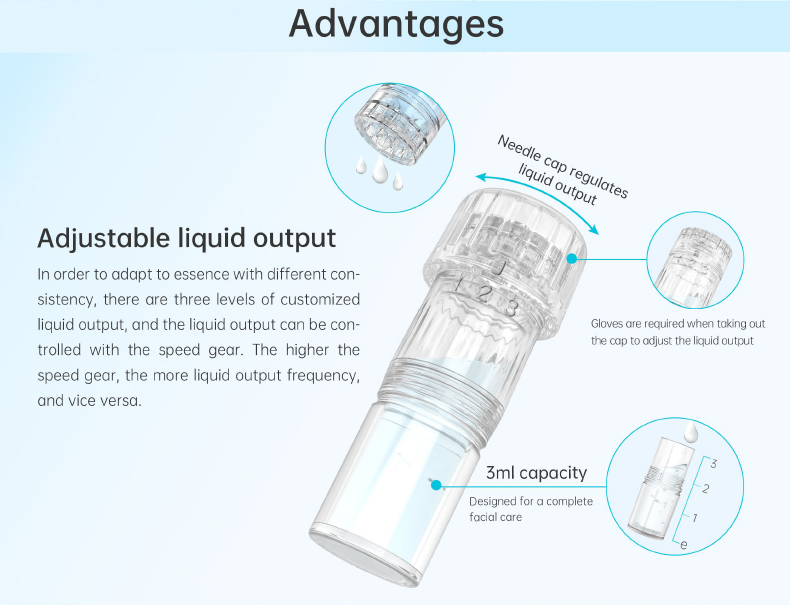 Advantages

Needle cap regulates liquid output

Adjustable liquid output

In order to adapt to essence with different consistency, there are three levels of customized liquid output, and the liquid output can be controlled with the speed gear. The higher the speed gear, the more liquid output frequency, and vice versa.

1 2 3

Gloves are required when taking out the cap to adjust the liquid output

3ml capacity

Designed for a complete facial care

3
2
1
e