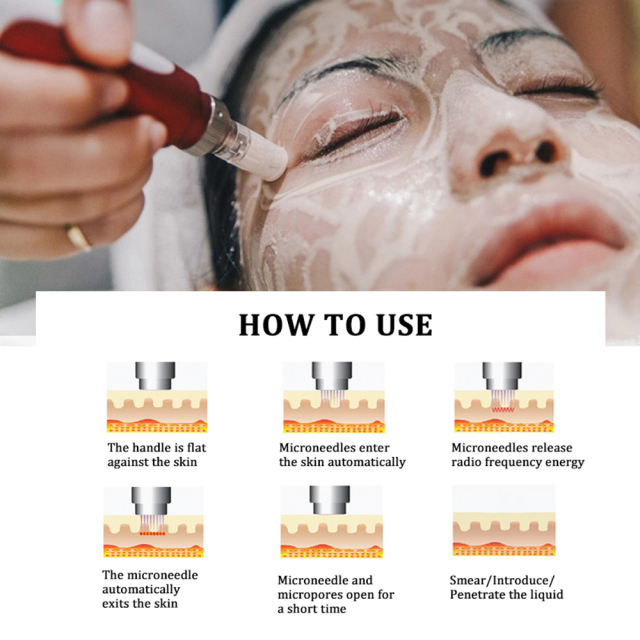 HOW TO USE

The handle is flat against the skin

Microneedles enter the skin automatically

Microneedles release radio frequency energy

The microneedle automatically exits the skin

Microneedle and micropores open for a short time

Smear/Introduce/ Penetrate the liquid