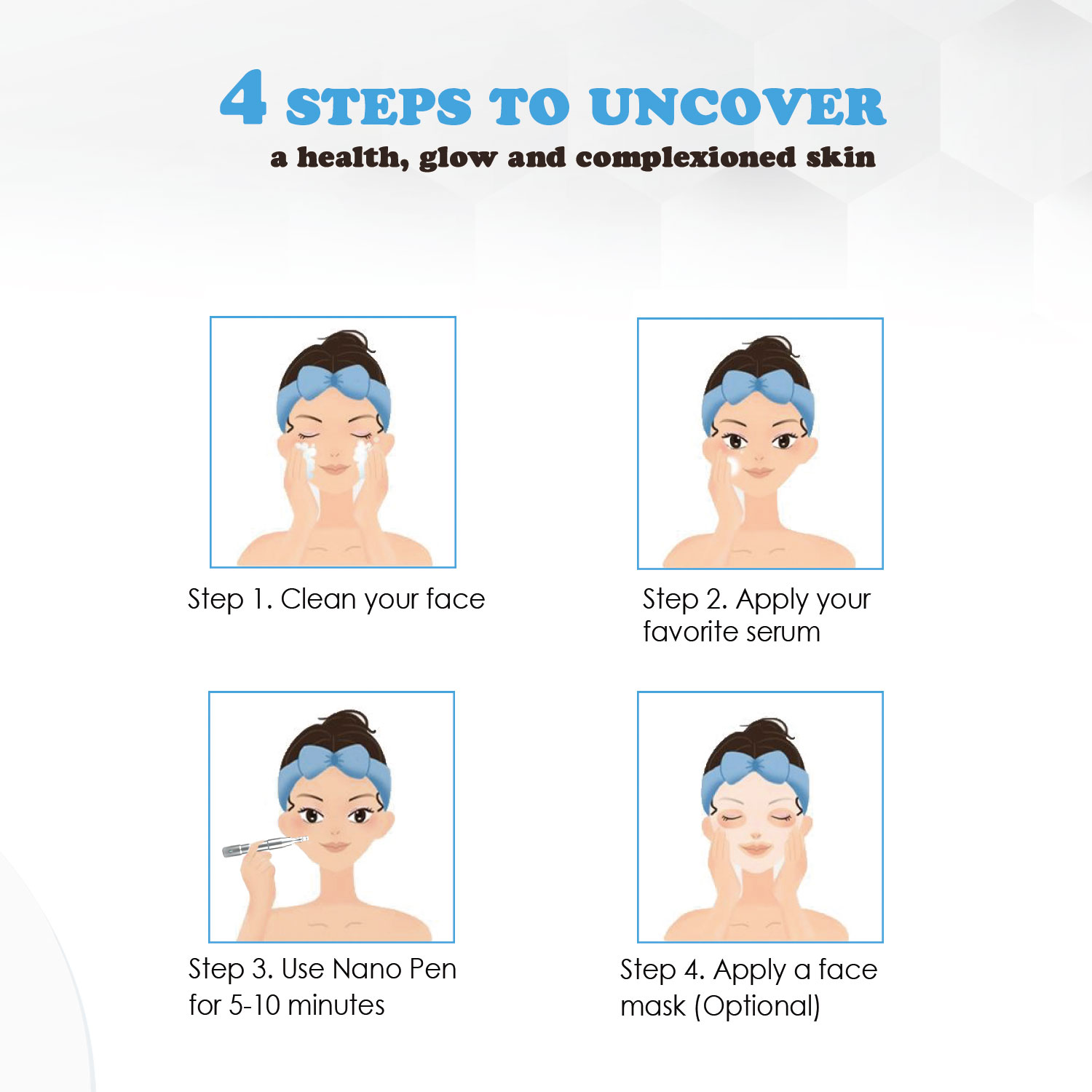 4 STEPS TO UNCOVER
a health, glow and complexioned skin

Step 1. Clean your face

Step 2. Apply your favorite serum

Step 3. Use Nano Pen for 5-10 minutes

Step 4. Apply a face mask (Optional)