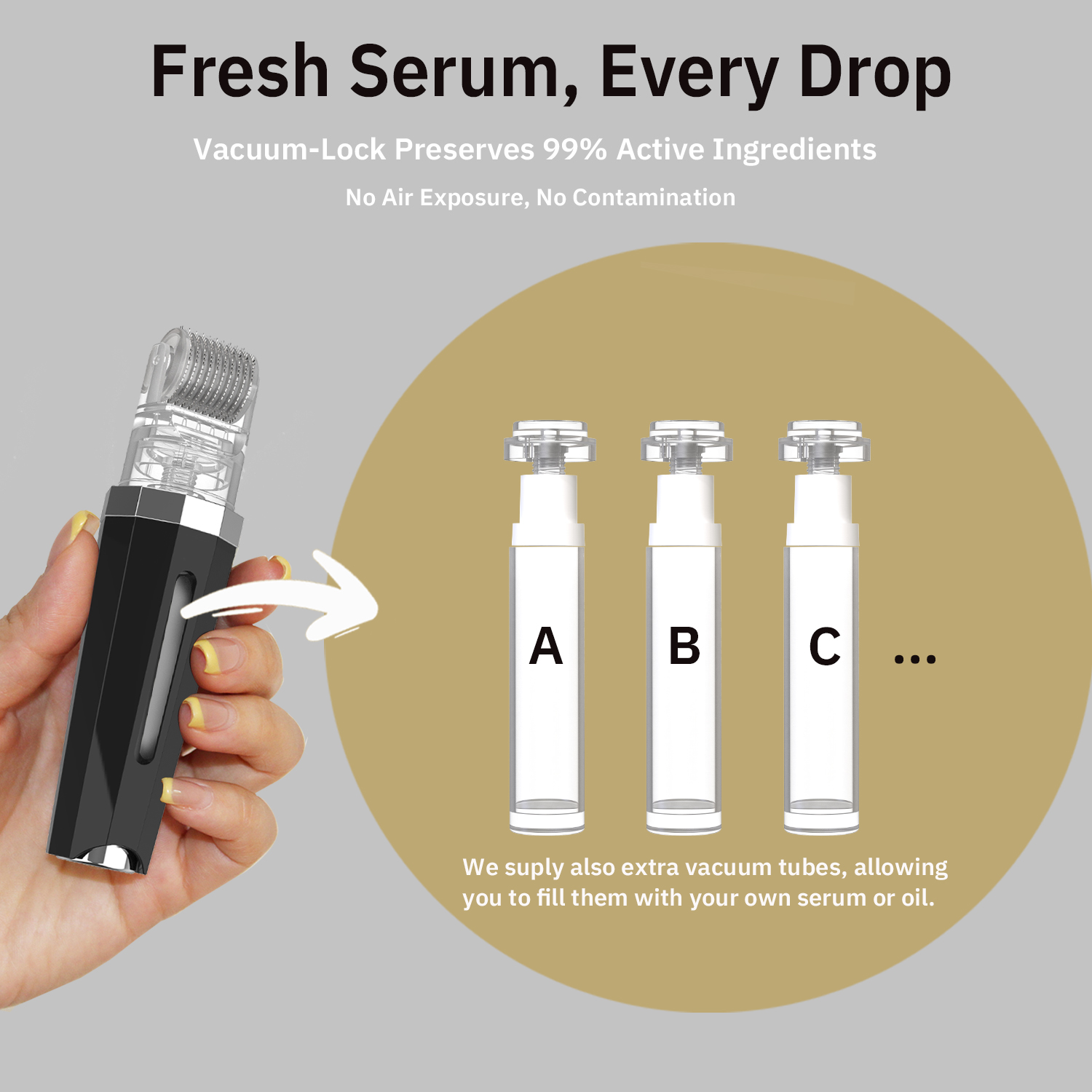 Fresh Serum, Every Drop

Vacuum-Lock Preserves 99% Active Ingredients

No Air Exposure, No Contamination

A

B

C

...

We suply also extra vacuum tubes, allowing you to fill them with your own serum or oil.