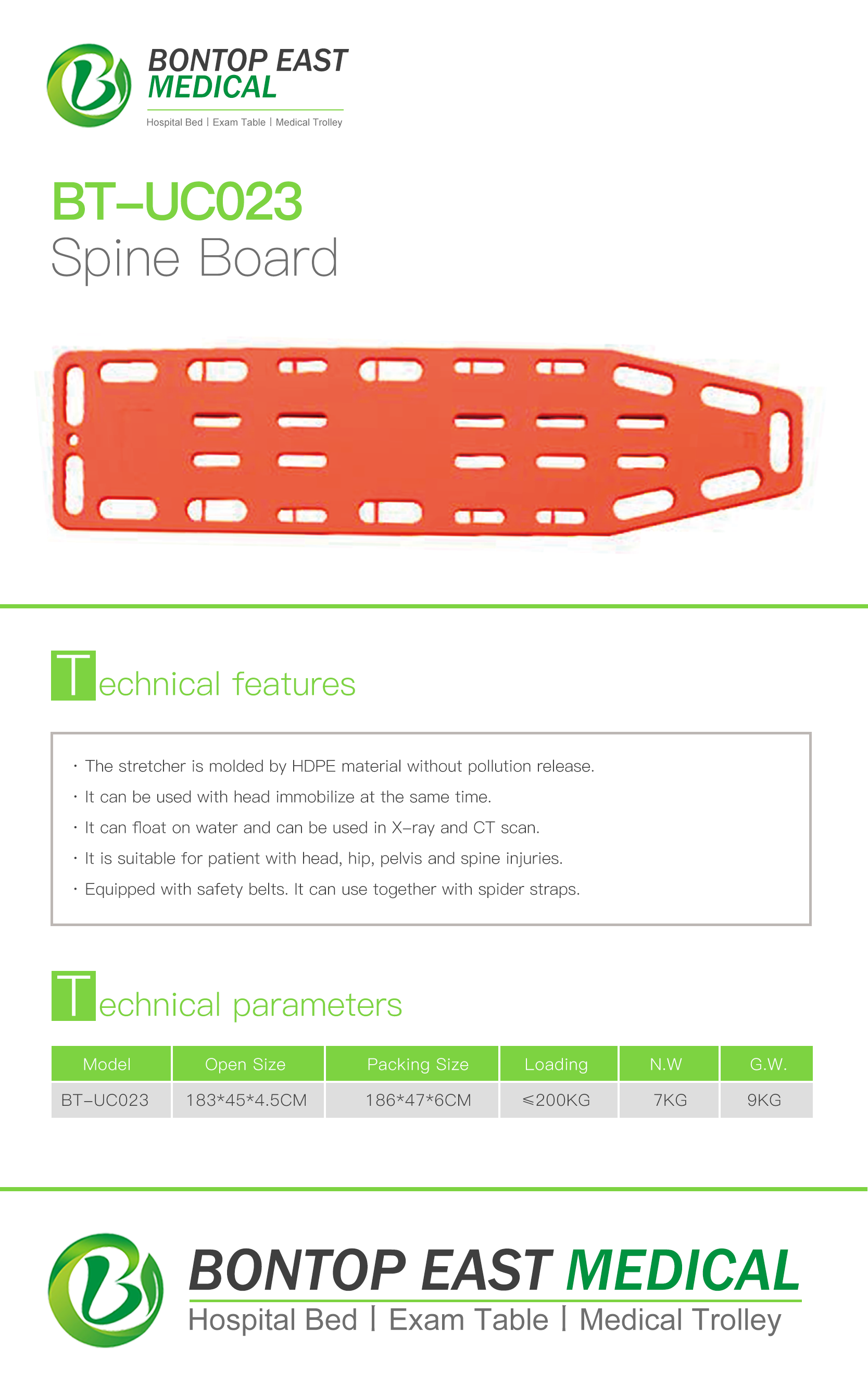 BONTOP EAST MEDICAL
Hospital Bed | Exam Table | Medical Trolley

BT-UC023
Spine Board

Technical features

· The stretcher is molded by HDPE material without pollution release.
· It can be used with head immobilize at the same time.
· It can float on water and can be used in X-ray and CT scan.
· It is suitable for patient with head, hip, pelvis and spine injuries.
· Equipped with safety belts. It can use together with spider straps.

Technical parameters

| Model | Open Size | Packing Size | Loading | N.W | G.W. |
|---|---|---|---|---|---|
| BT-UC023 | 183*45*4.5CM | 186*47*6CM | ≤200KG | 7KG | 9KG |

BONTOP EAST MEDICAL
Hospital Bed | Exam Table | Medical Trolley