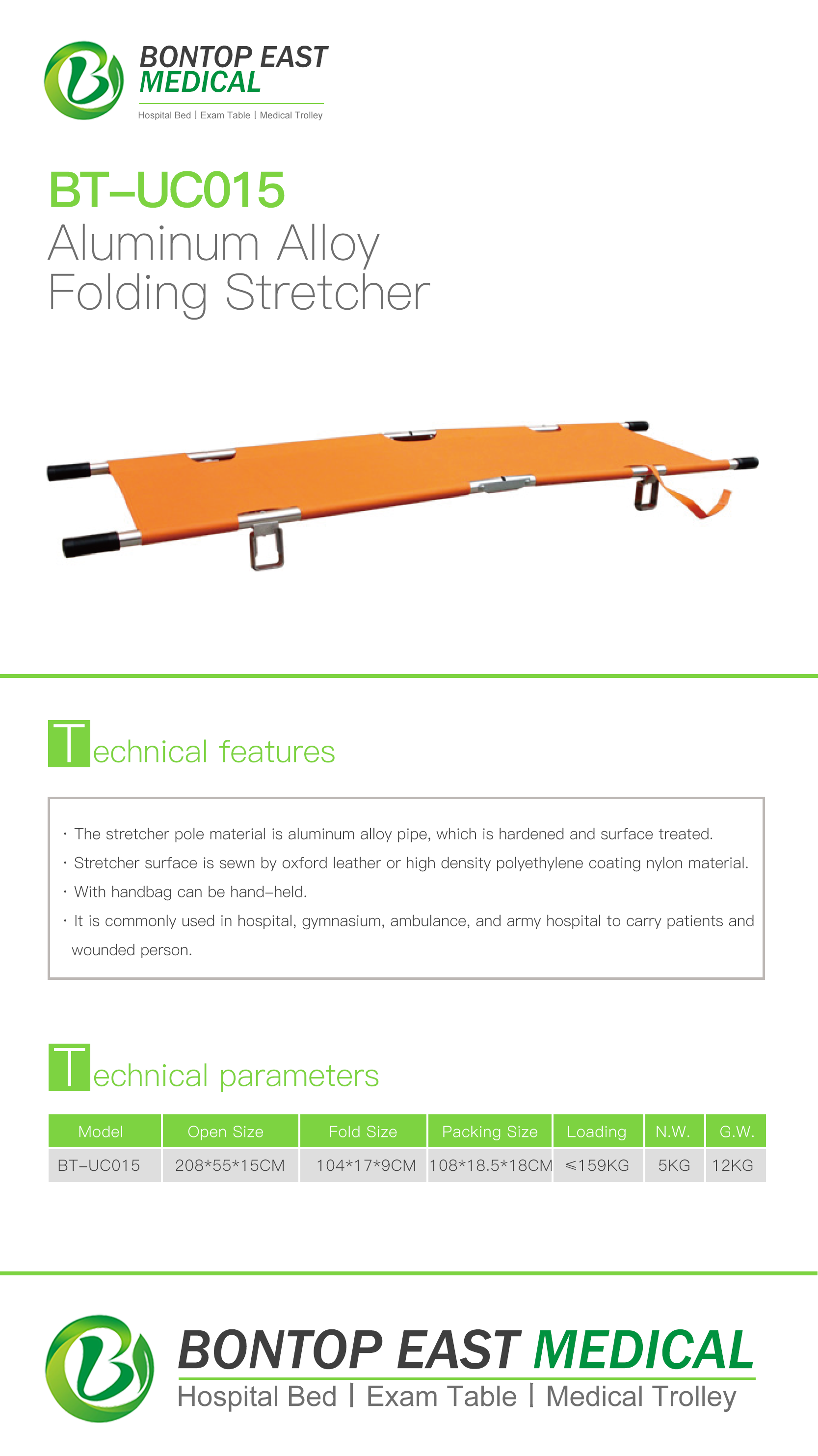 BONTOP EAST MEDICAL
Hospital Bed | Exam Table | Medical Trolley

BT-UC015
Aluminum Alloy Folding Stretcher

Technical features

· The stretcher pole material is aluminum alloy pipe, which is hardened and surface treated.
· Stretcher surface is sewn by oxford leather or high density polyethylene coating nylon material.
· With handbag can be hand-held.
· It is commonly used in hospital, gymnasium, ambulance, and army hospital to carry patients and wounded person.

Technical parameters

| Model | Open Size | Fold Size | Packing Size | Loading | N.W. | G.W. |
|---|---|---|---|---|---|---|
| BT-UC015 | 208*55*15CM | 104*17*9CM | 108*18.5*18CM | ≤159KG | 5KG | 12KG |

BONTOP EAST MEDICAL
Hospital Bed | Exam Table | Medical Trolley