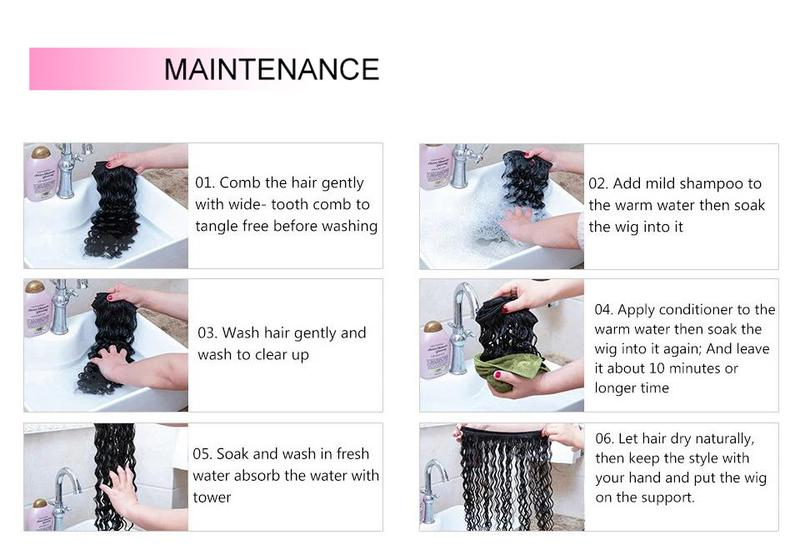 MAINTENANCE

01. Comb the hair gently with wide- tooth comb to tangle free before washing

02. Add mild shampoo to the warm water then soak the wig into it

03. Wash hair gently and wash to clear up

04. Apply conditioner to the warm water then soak the wig into it again; And leave it about 10 minutes or longer time

05. Soak and wash in fresh water absorb the water with tower

06. Let hair dry naturally, then keep the style with your hand and put the wig on the support.