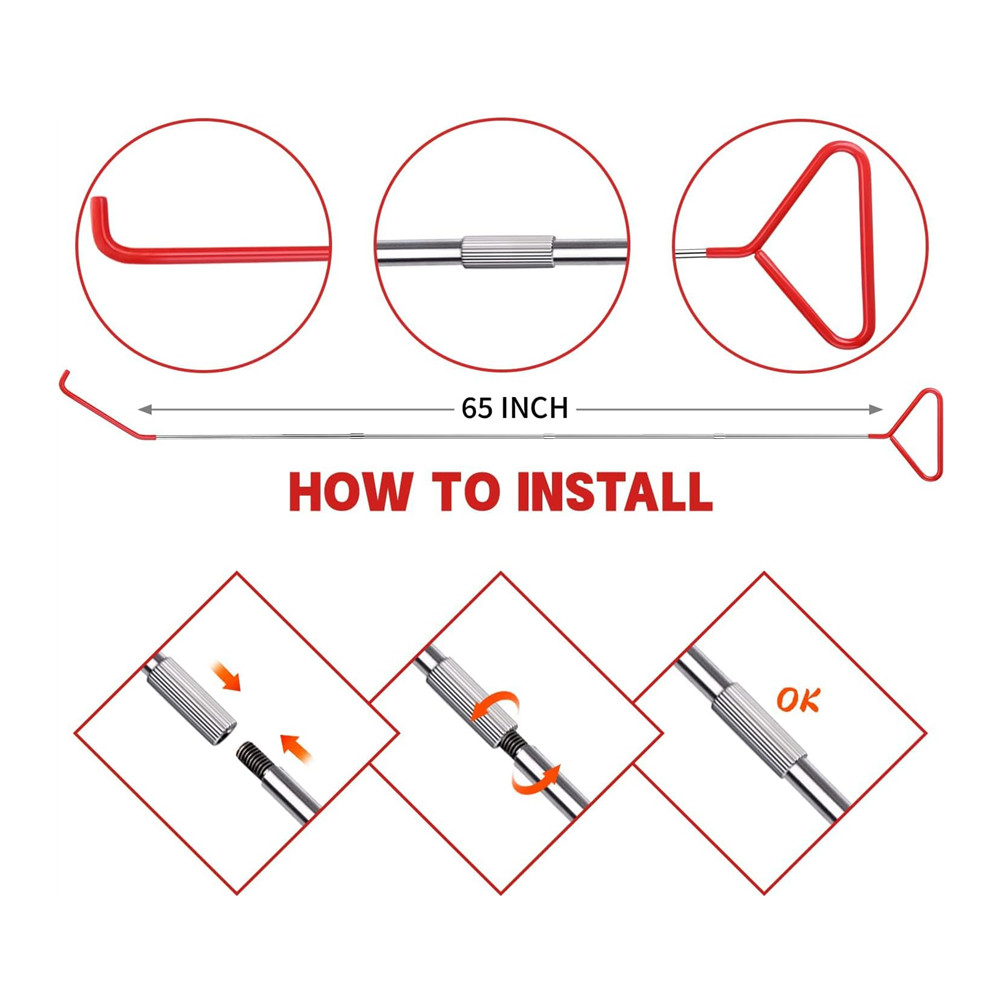 65 INCH

HOW TO INSTALL

OK