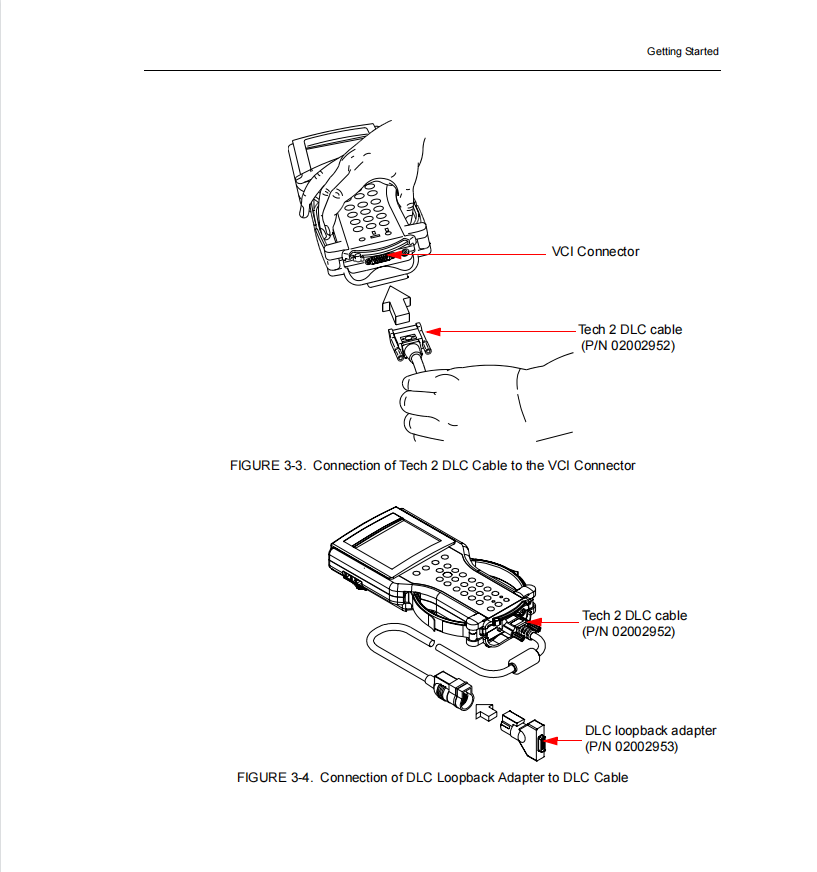 Getting Started

VCI Connector

Tech 2 DLC cable
(P/N 02002952)

FIGURE 3-3. Connection of Tech 2 DLC Cable to the VCI Connector

Tech 2 DLC cable
(P/N 02002952)

DLC loopback adapter
(P/N 02002953)

FIGURE 3-4. Connection of DLC Loopback Adapter to DLC Cable