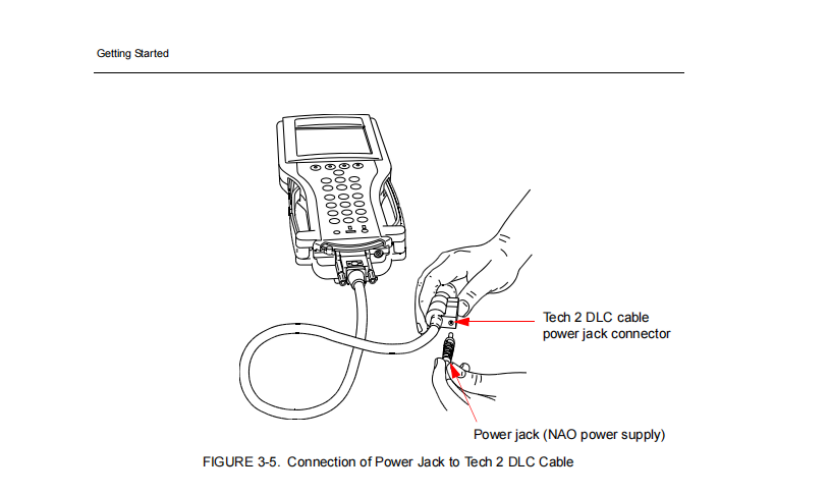 Getting Started

Tech 2 DLC cable power jack connector

Power jack (NAO power supply)

FIGURE 3-5. Connection of Power Jack to Tech 2 DLC Cable