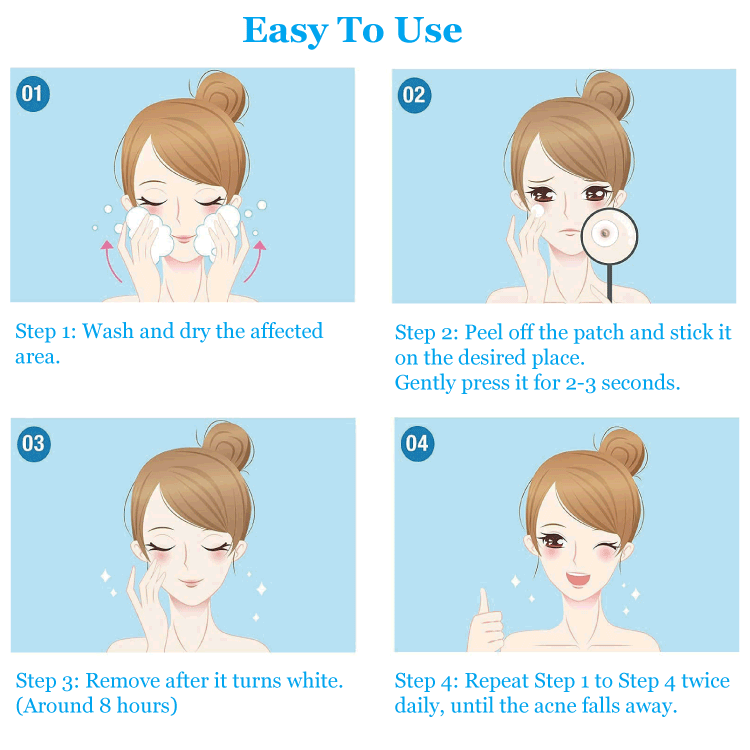 Easy To Use

01

Step 1: Wash and dry the affected area.

02

Step 2: Peel off the patch and stick it on the desired place.
Gently press it for 2-3 seconds.

03

Step 3: Remove after it turns white.
(Around 8 hours)

04

Step 4: Repeat Step 1 to Step 4 twice daily, until the acne falls away.