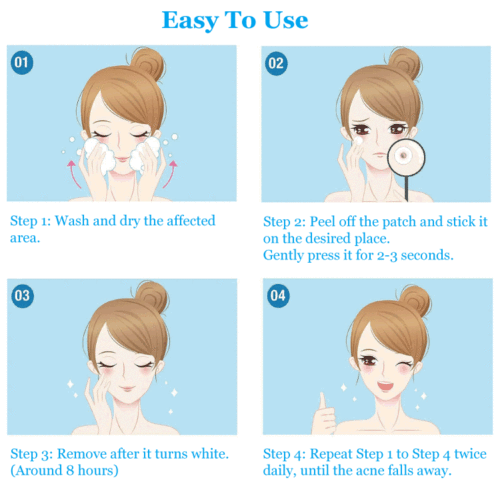 Easy To Use

01

Step 1: Wash and dry the affected area.

02

Step 2: Peel off the patch and stick it on the desired place.
Gently press it for 2-3 seconds.

03

Step 3: Remove after it turns white. (Around 8 hours)

04

Step 4: Repeat Step 1 to Step 4 twice daily, until the acne falls away.