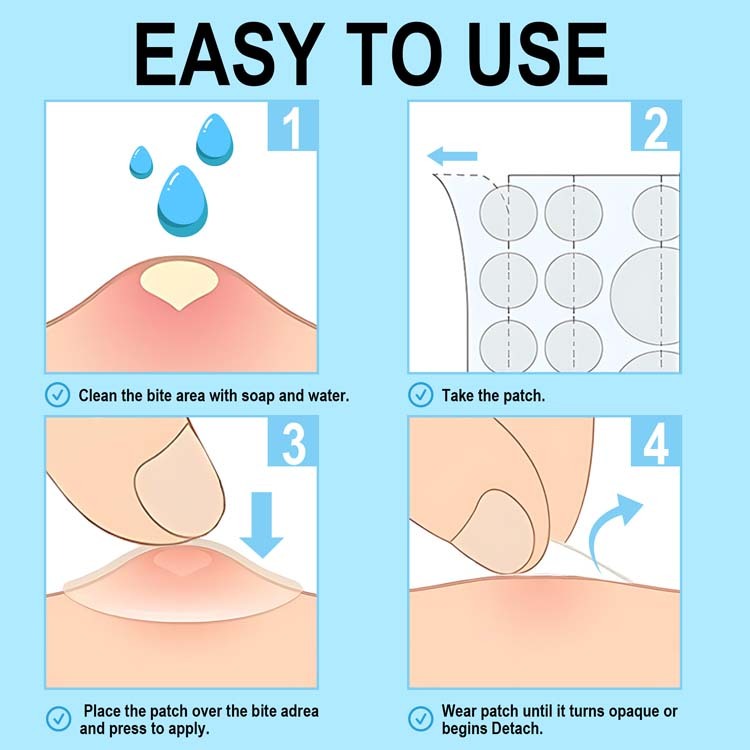 EASY TO USE

1

Clean the bite area with soap and water.

2

Take the patch.

3

Place the patch over the bite adrea and press to apply.

4

Wear patch until it turns opaque or begins Detach.