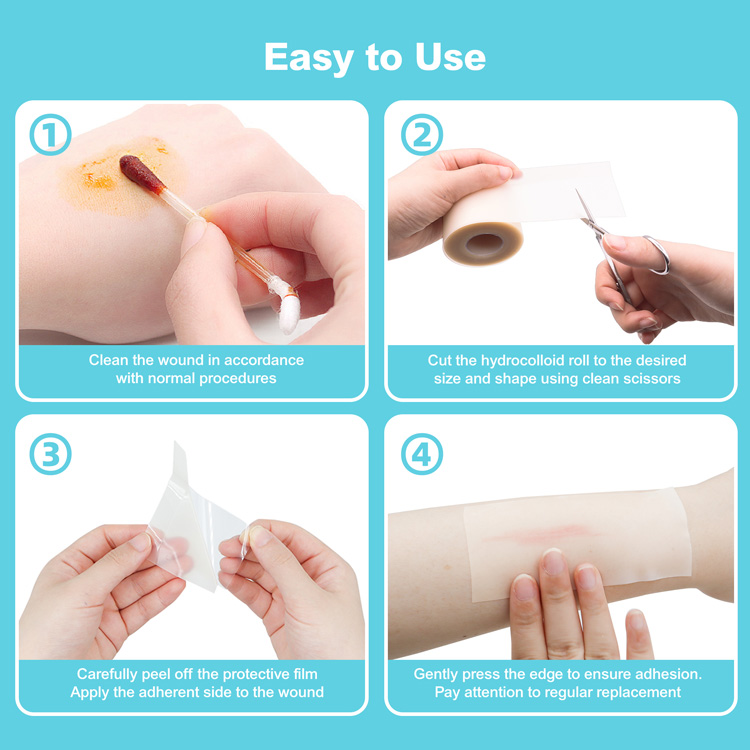 Easy to Use

1

Clean the wound in accordance with normal procedures

2

Cut the hydrocolloid roll to the desired size and shape using clean scissors

3

Carefully peel off the protective film
Apply the adherent side to the wound

4

Gently press the edge to ensure adhesion.
Pay attention to regular replacement