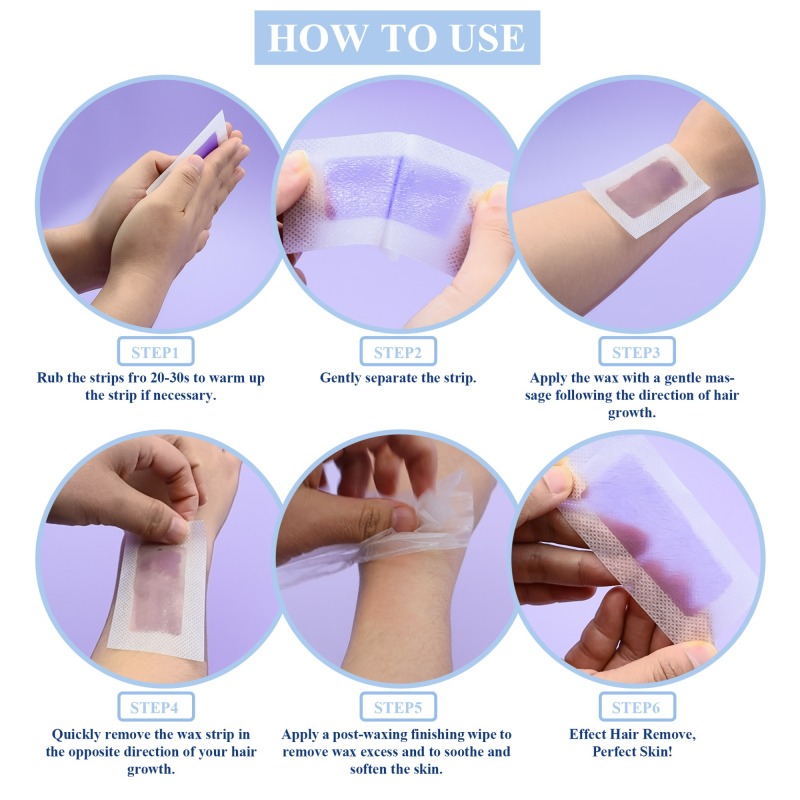 HOW TO USE

STEP1
Rub the strips fro 20-30s to warm up the strip if necessary.

STEP2
Gently separate the strip.

STEP3
Apply the wax with a gentle massage following the direction of hair growth.

STEP4
Quickly remove the wax strip in the opposite direction of your hair growth.

STEP5
Apply a post-waxing finishing wipe to remove wax excess and to soothe and soften the skin.

STEP6
Effect Hair Remove, Perfect Skin!